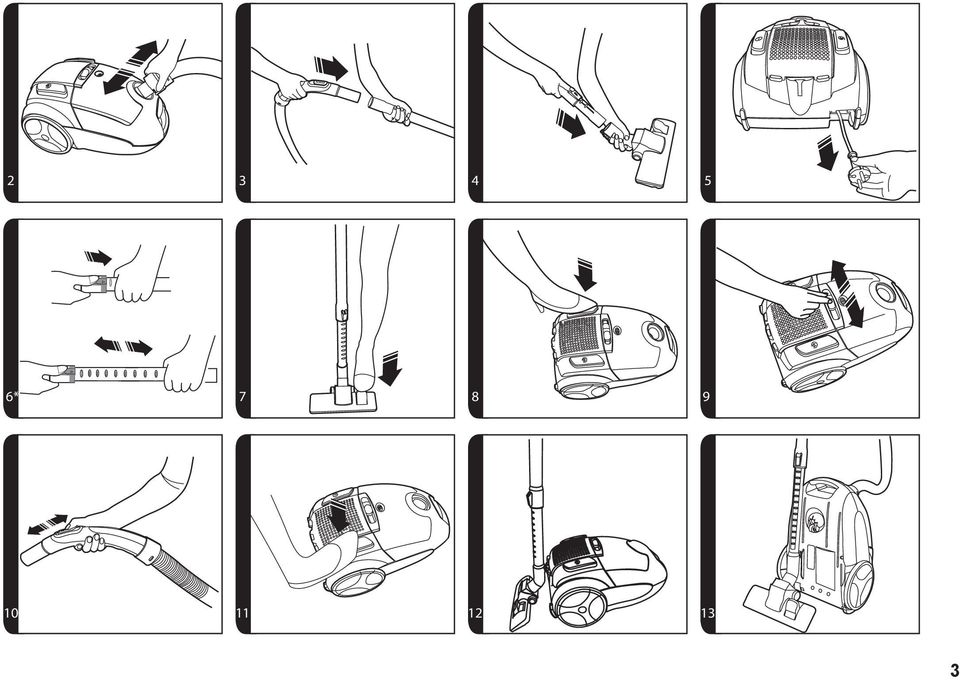 2

3

4

5

6*

7

8

9

10

11

12

13

3