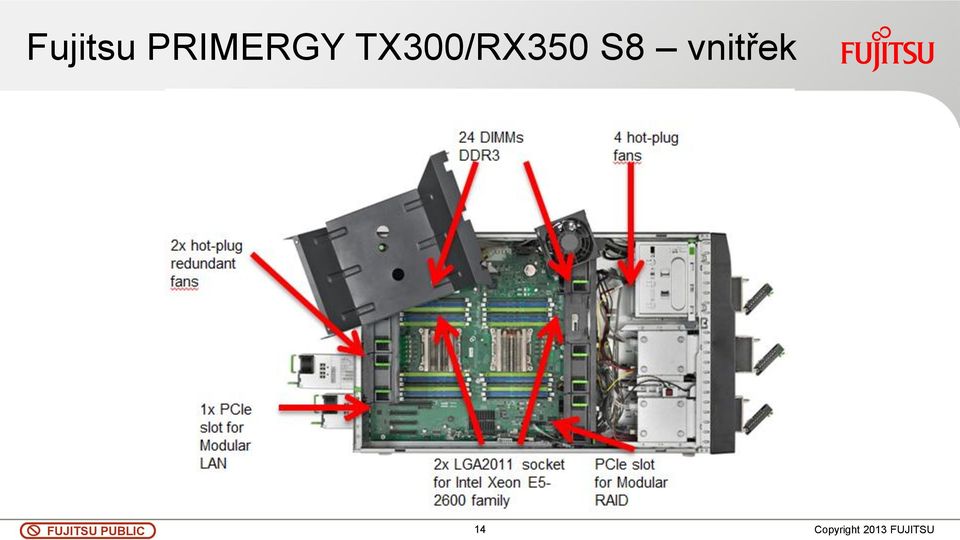 Fujitsu PRIMERGY TX300/RX350 S8 – vnitřek

FUJITSU

24 DIMMs DDR3

4 hot-plug fans

2x hot-plug redundant fans

1x PCIe slot for Modular LAN

2x LGA2011 socket for Intel Xeon E5-2600 family

PCIe slot for Modular RAID

FUJITSU PUBLIC

14

Copyright 2013 FUJITSU