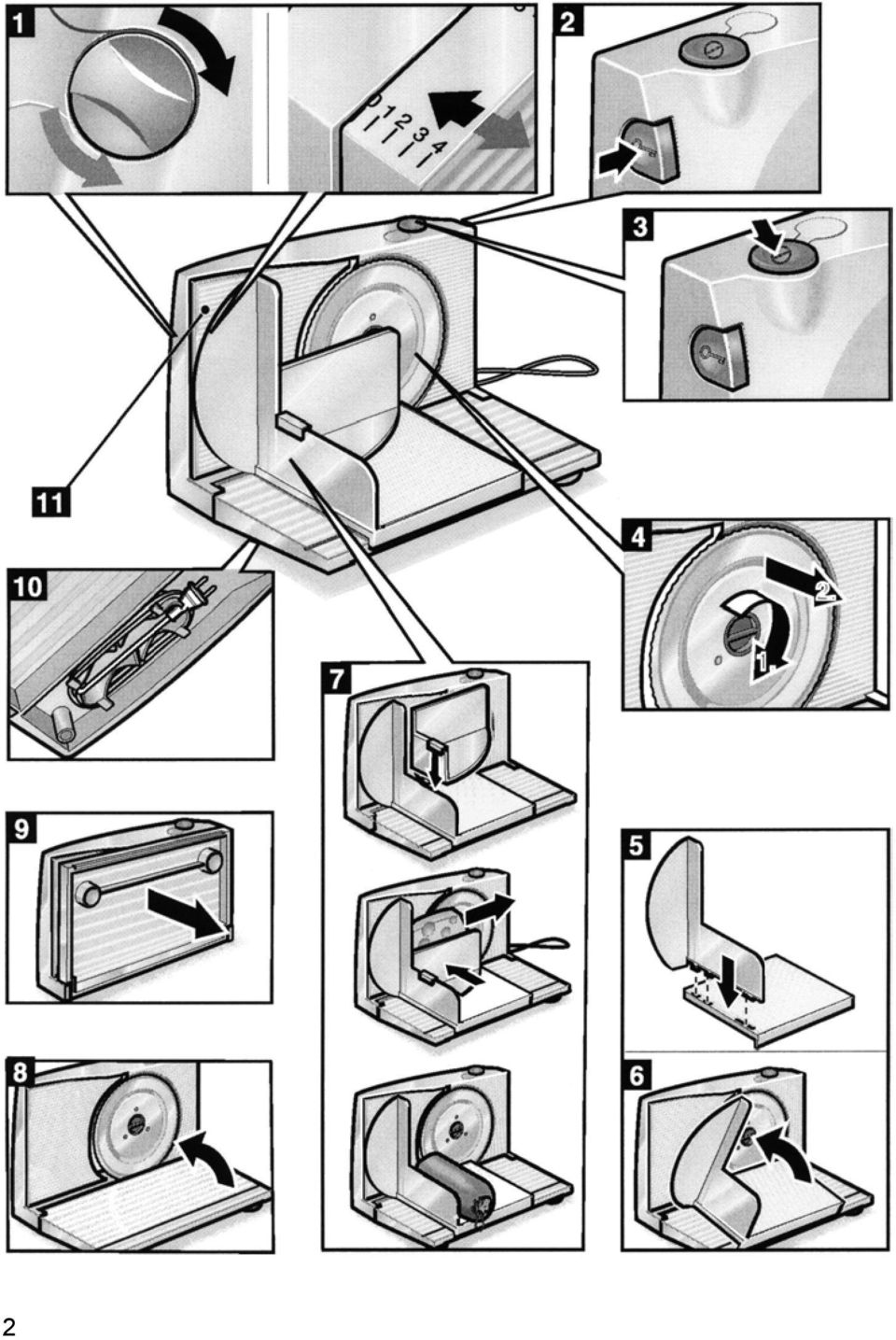 1
0 1 2 3 4
2
3
11
4
2
1
10
7
9
5
8
6
2