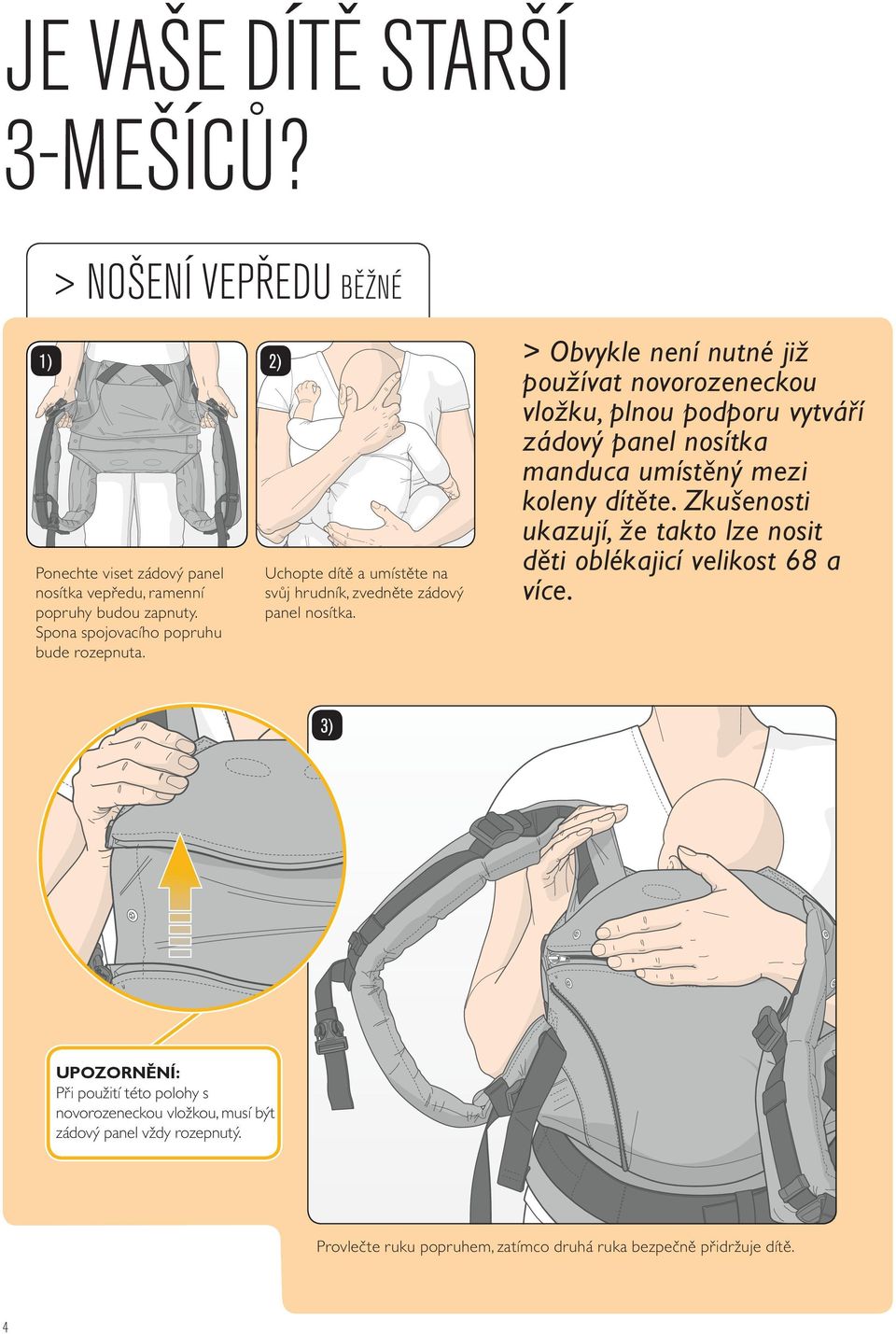 JE VAŠE DÍTĚ STARŠÍ 3-MEŠÍCŮ?

> NOŠENÍ VEPŘEDU BĚŽNÉ

1)

Ponechte viset zádový panel nosítka vepředu, ramenní popruhy budou zapnuty. Spona spojovacího popruhu bude rozepnuta.

2)

Uchopte dítě a umístěte na svůj hrudník, zvedněte zádový panel nosítka.

> Obvykle není nutné již používat novorozeneckou vložku, plnou podporu vytváří zádový panel nosítka manduca umístěný mezi koleny dítěte. Zkušenosti ukazují, že takto lze nosit děti oblékajicí velikost 68 a více.

3)

UPOZORNĚNÍ:
Při použití této polohy s novorozeneckou vložkou, musí být zádový panel vždy rozepnutý.

Provlečte ruku popruhem, zatímco druhá ruka bezpečně přidržuje dítě.

4