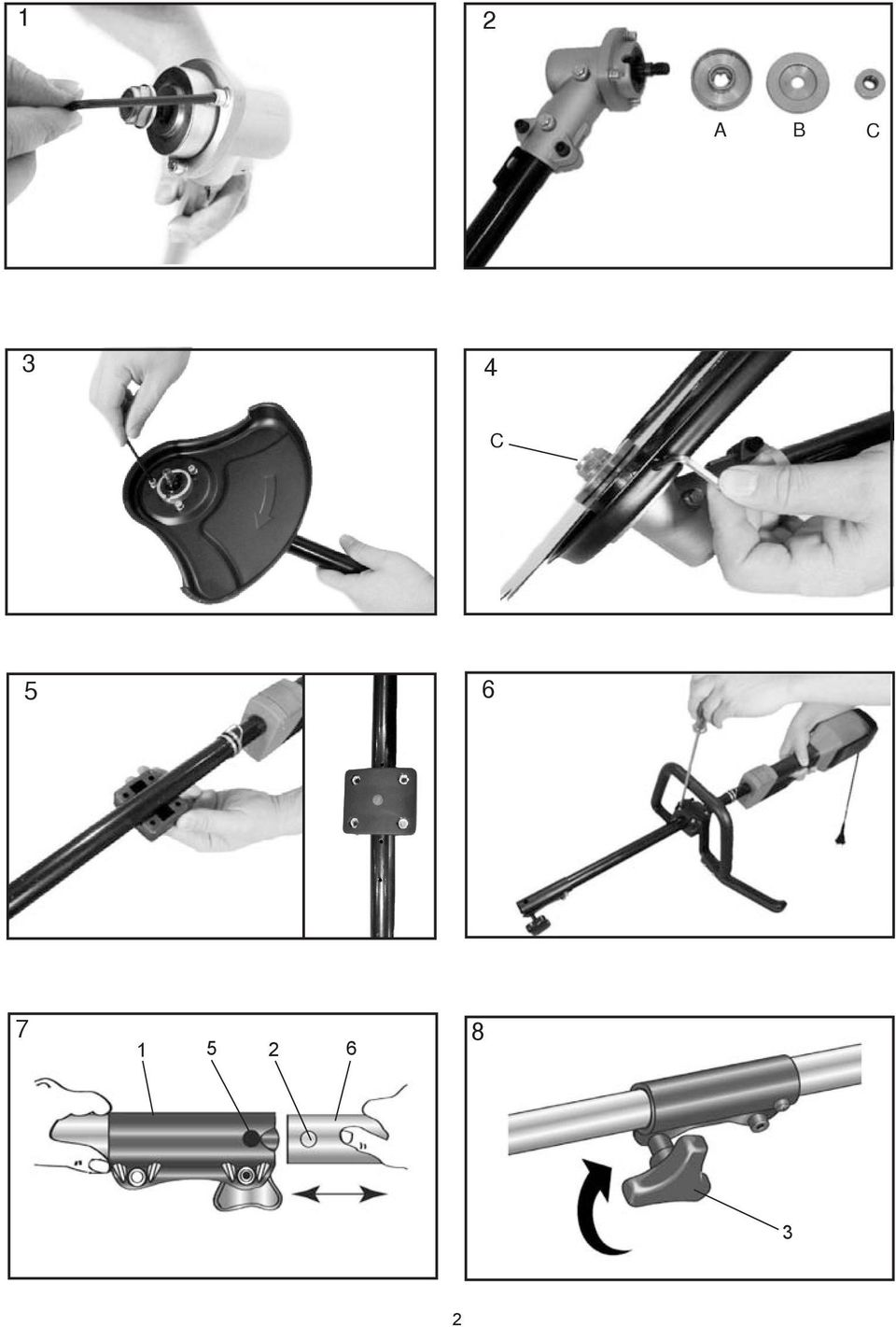 1

2

A B C

3

4

C

5

6

7

1 5 2 6

8

3

2