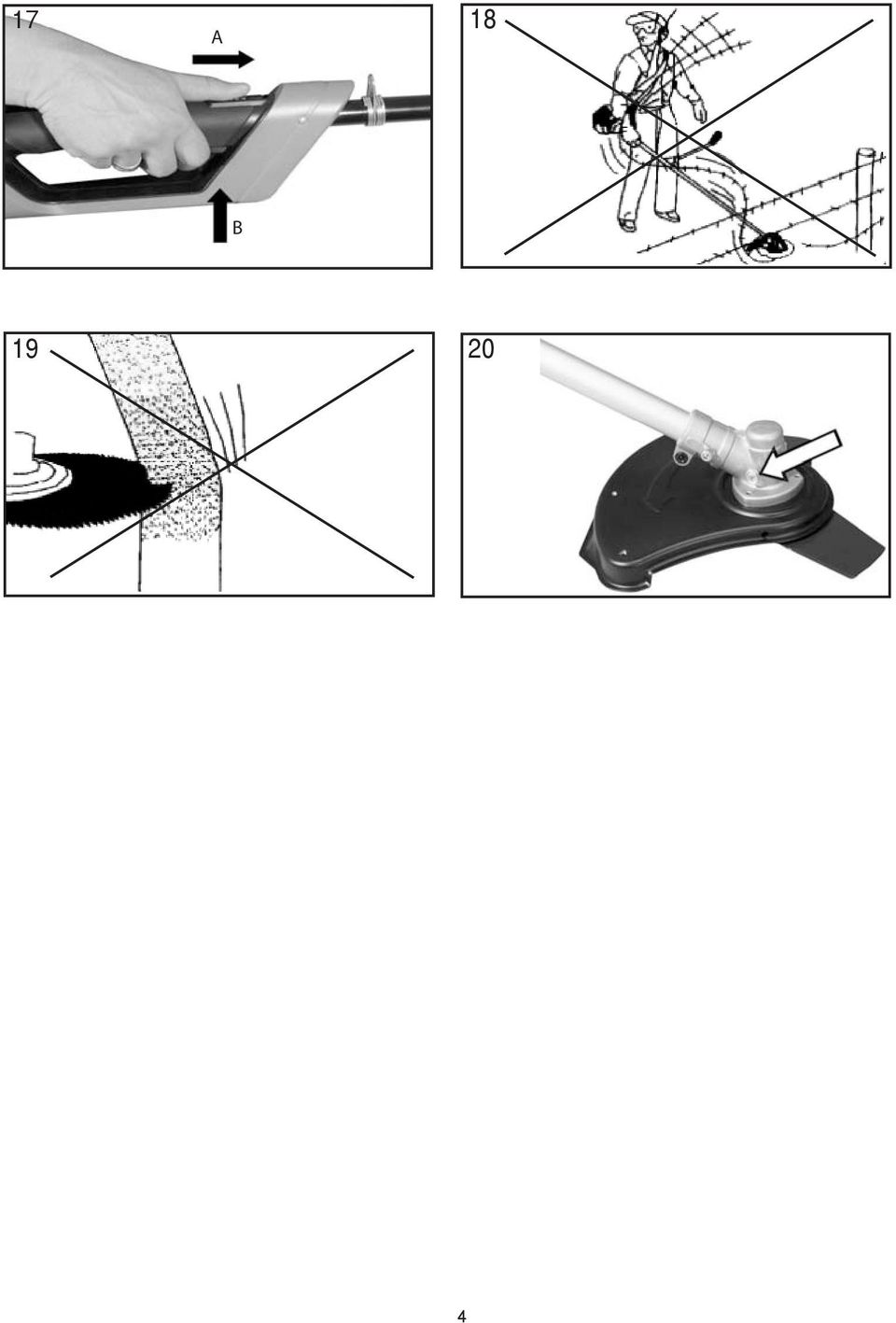 17

A

B

18

19

20

4