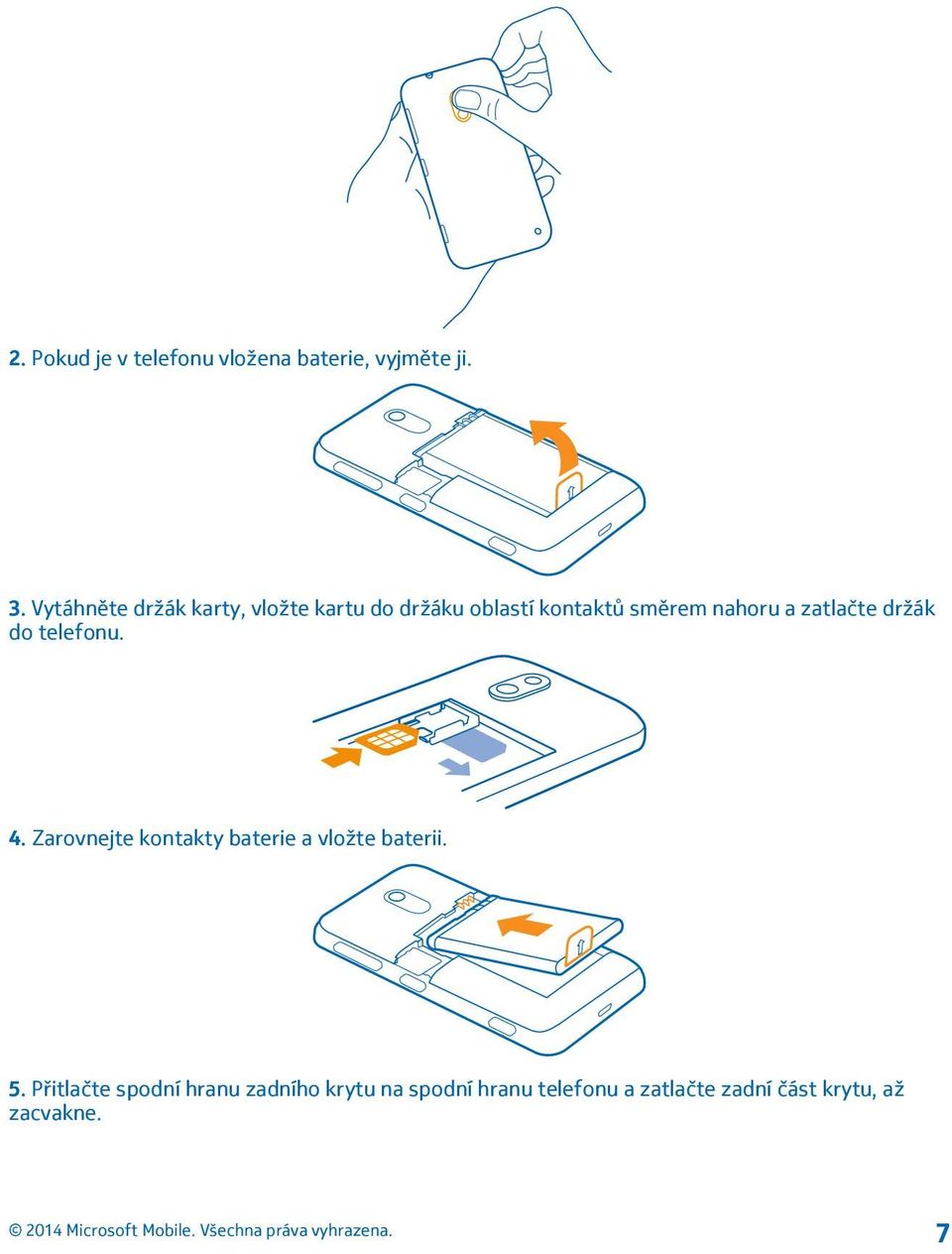 2. Pokud je v telefonu vložena baterie, vyjměte ji.

3. Vytáhněte držák karty, vložte kartu do držáku oblastí kontaktů směrem nahoru a zatlačte držák do telefonu.

4. Zarovnejte kontakty baterie a vložte baterii.

5. Přitlačte spodní hranu zadního krytu na spodní hranu telefonu a zatlačte zadní část krytu, až zacvakne.

© 2014 Microsoft Mobile. Všechna práva vyhrazena.

7