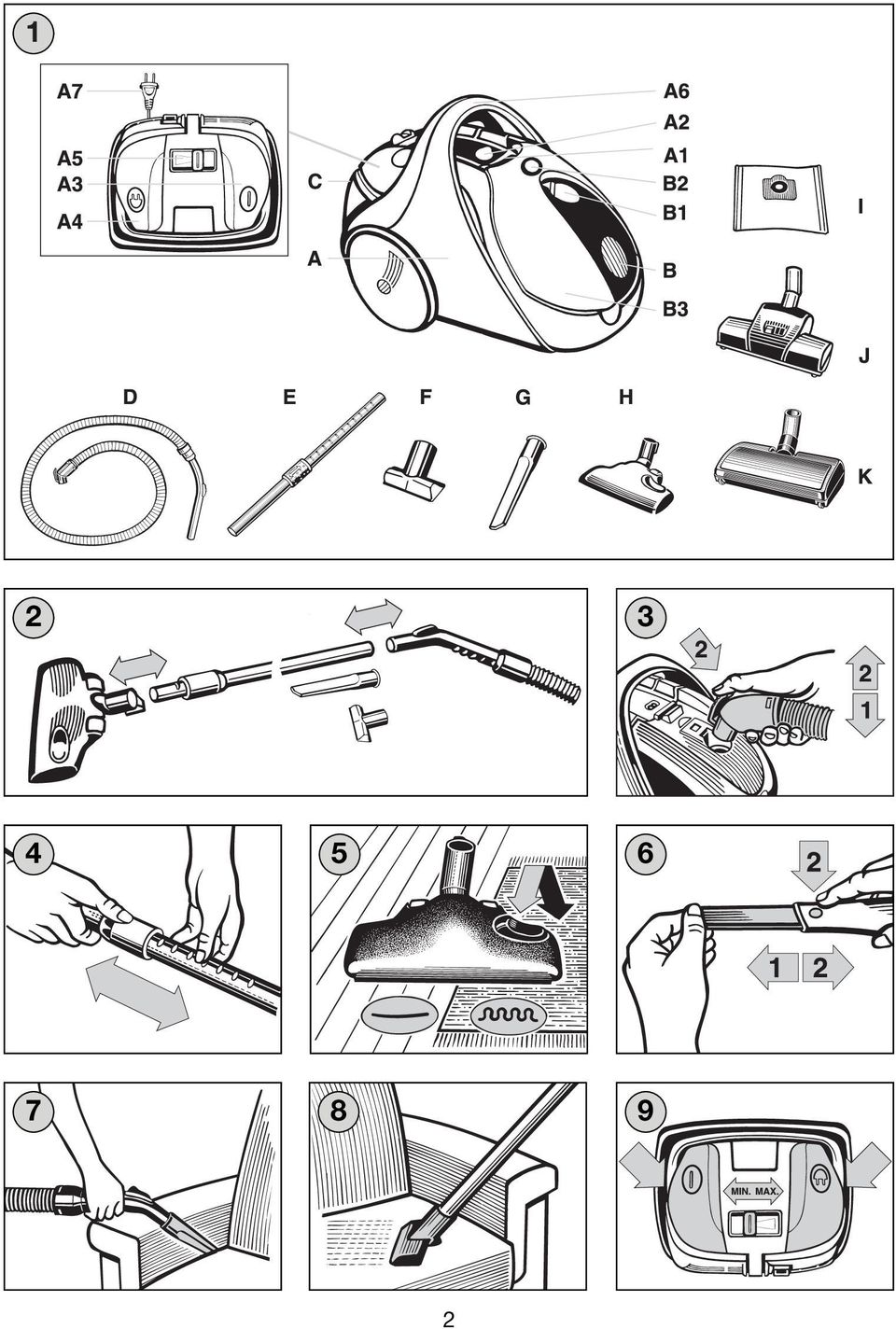 1

A7
A5
A3
A4
C
A
A6
A2
A1
B2
B1
B
B3
I
J
D
E
F
G
H
K

2

3
2
2
1

4

5

6
2
1 2

7

8

9
MIN. MAX.

2