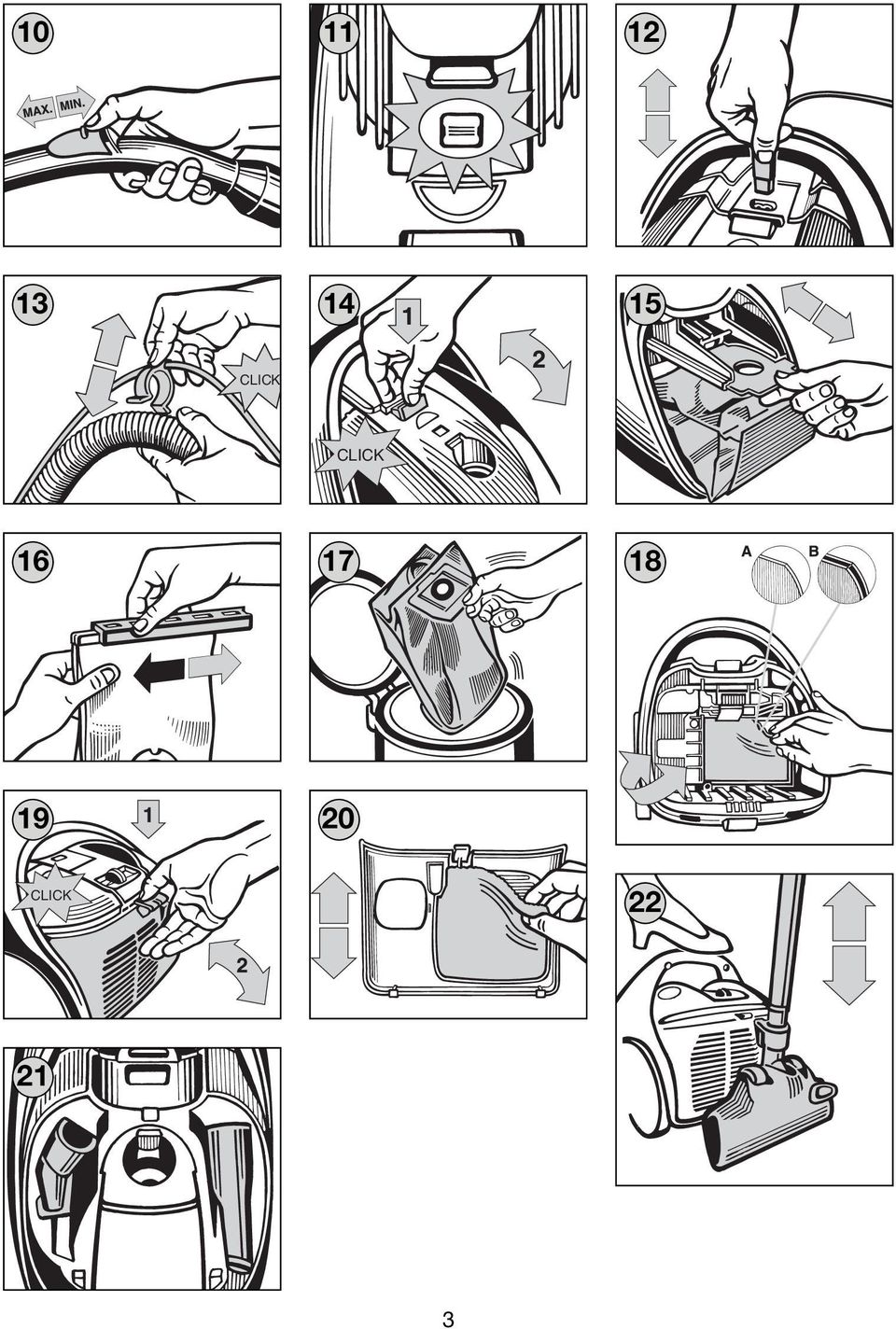 10
MAX. MIN.
11
12
13
CLICK
14
1
2
CLICK
15
16
17
18
A
B
19
1
CLICK
2
20
22
21
3