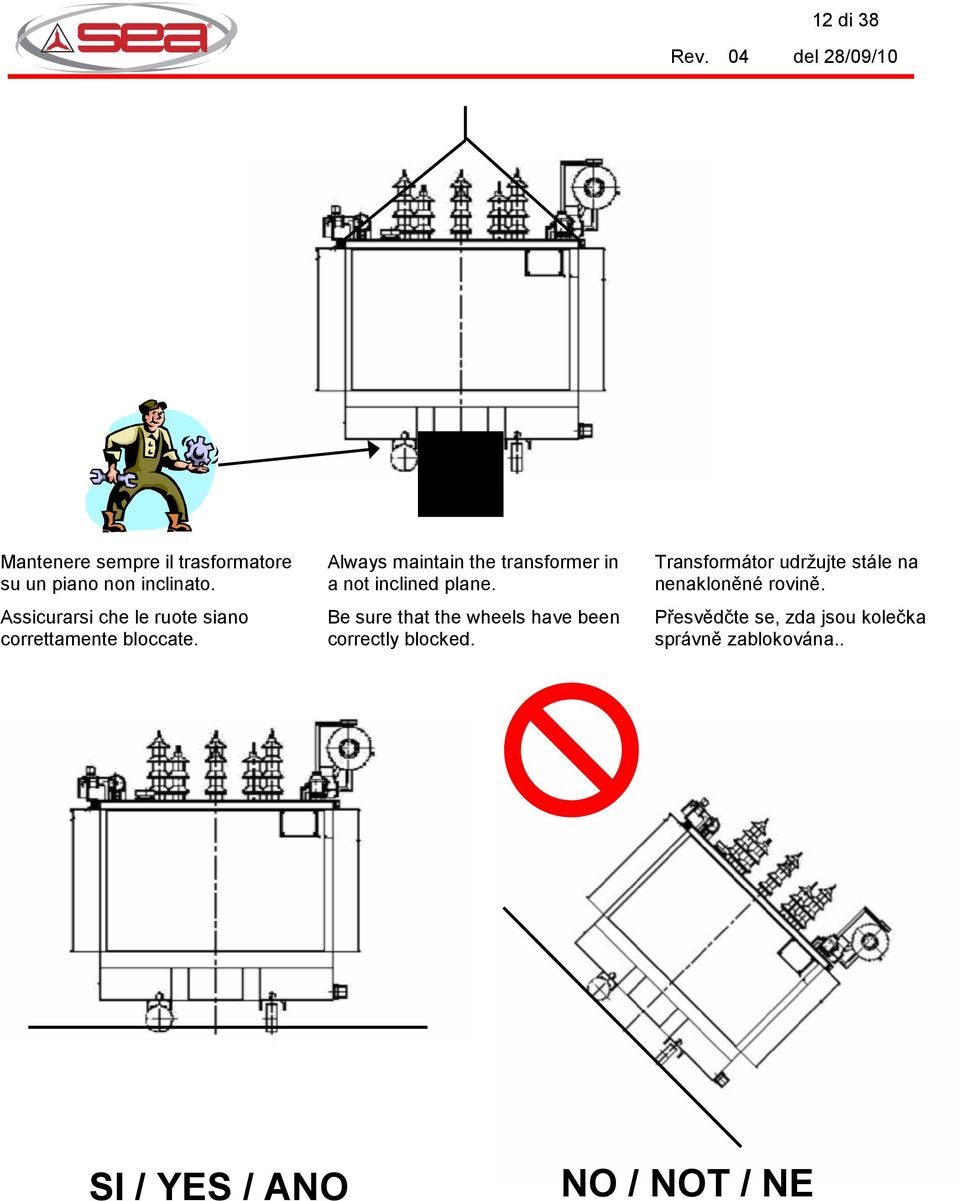 sea

12 di 38

Rev. 04 del 28/09/10

Mantenere sempre il trasformatore su un piano non inclinato.

Assicurarsi che le ruote siano correttamente bloccate.

Always maintain the transformer in a not inclined plane.

Be sure that the wheels have been correctly blocked.

Transformátor udržujte stále na nenakloněné rovině.

Přesvědčte se, zda jsou kolečka správně zablokována..

SI / YES / ANO

NO / NOT / NE