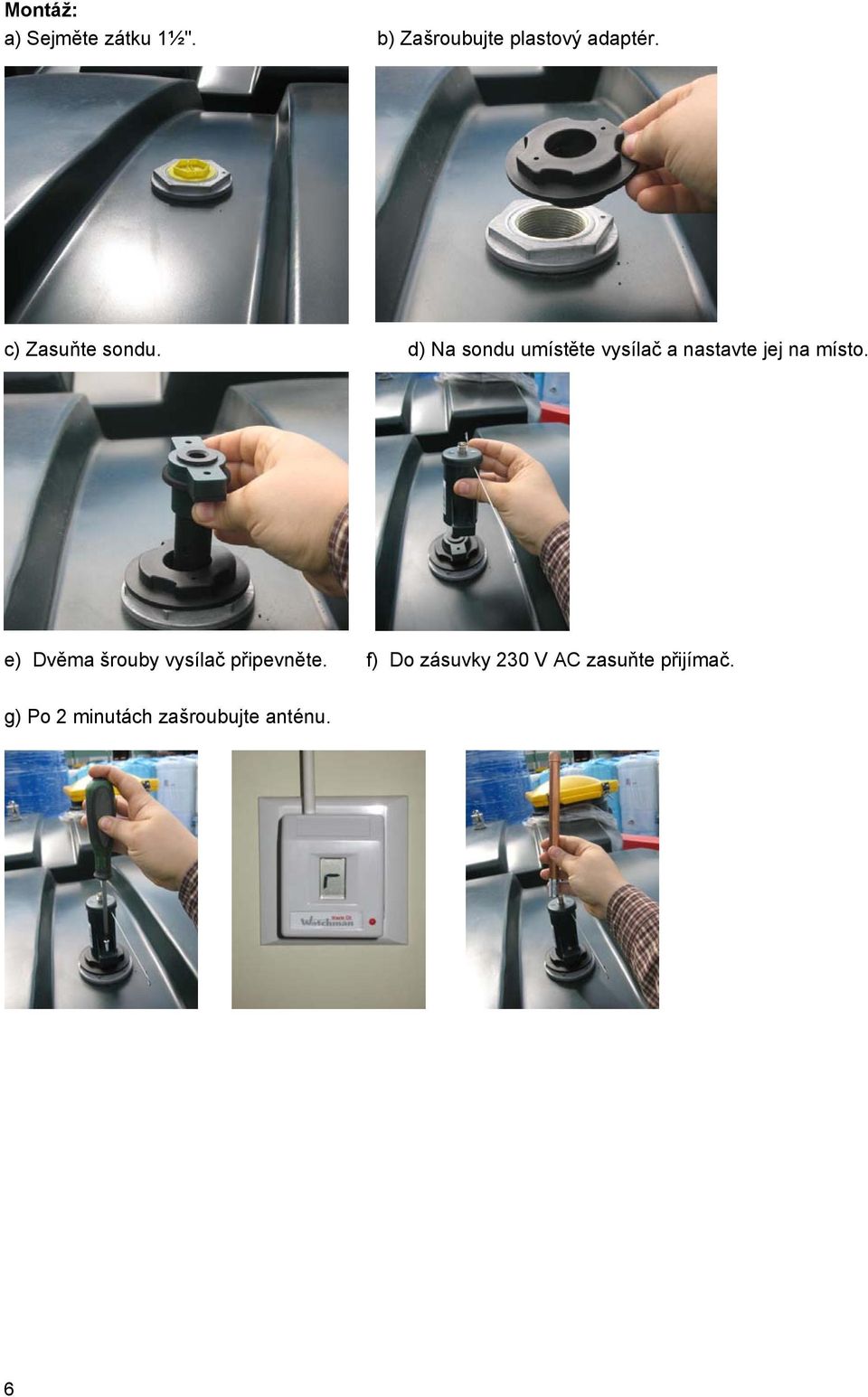 Montáž:
a) Sejměte zátku 1½".

b) Zašroubujte plastový adaptér.

c) Zasuňte sondu.

d) Na sondu umístěte vysílač a nastavte jej na místo.

e) Dvěma šrouby vysílač připevněte.

f) Do zásuvky 230 V AC zasuňte přijímač.

g) Po 2 minutách zašroubujte anténu.

Watchman

6