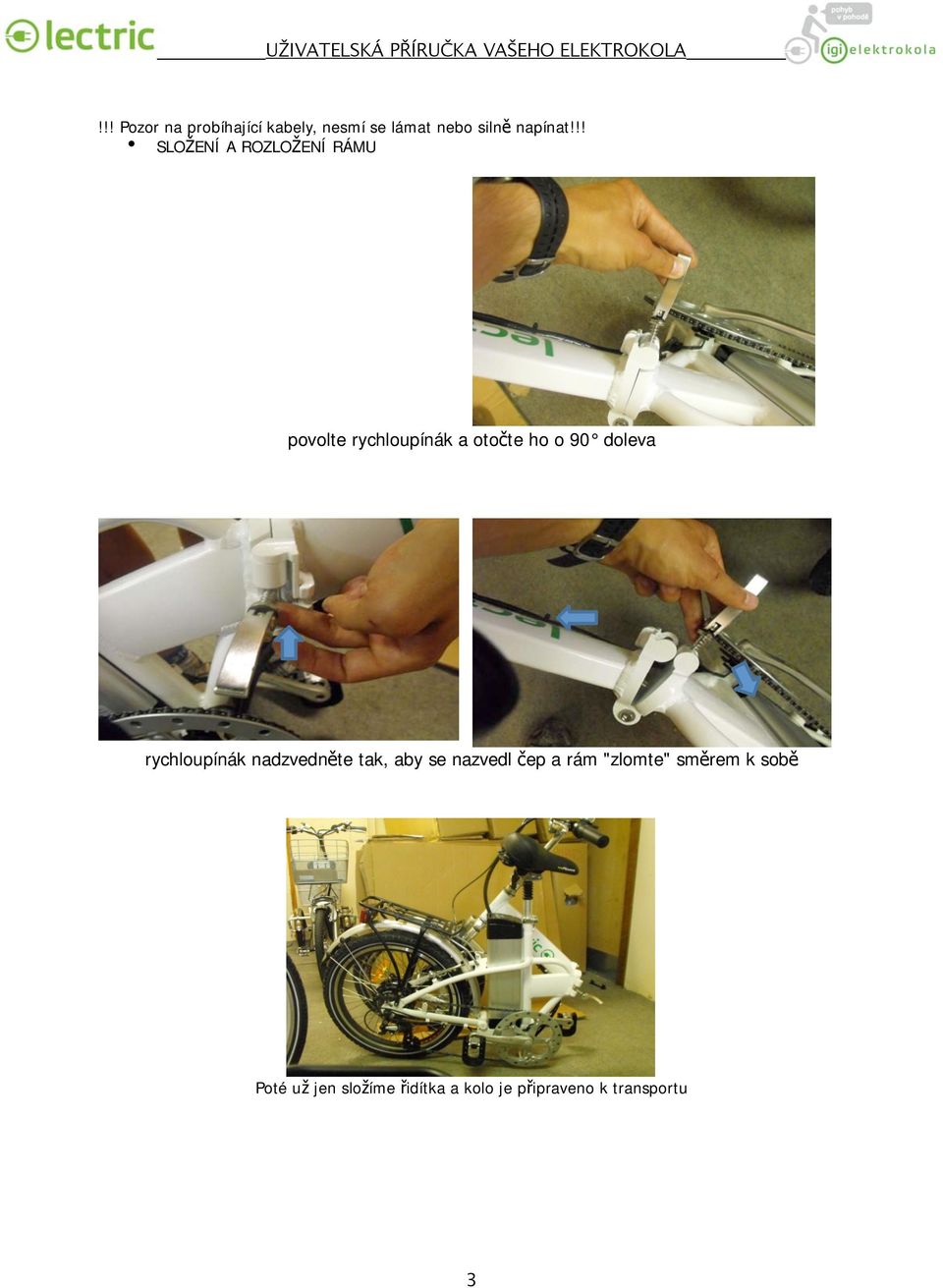 lectric UŽIVATELSKÁ PŘÍRUČKA VAŠEHO ELEKTROKOLA

pohyb v pohodě

igi elektrokola

!!! Pozor na probíhající kabely, nesmí se lámat nebo silně napínat!!!

• SLOŽENÍ A ROZLOŽENÍ RÁMU

povolte rychloupínák a otočte ho o 90° doleva

rychloupínák nadzvedněte tak, aby se nazvedl čep a rám "zlomte" směrem k sobě

Poté už jen složíme řidítka a kolo je připraveno k transportu

3