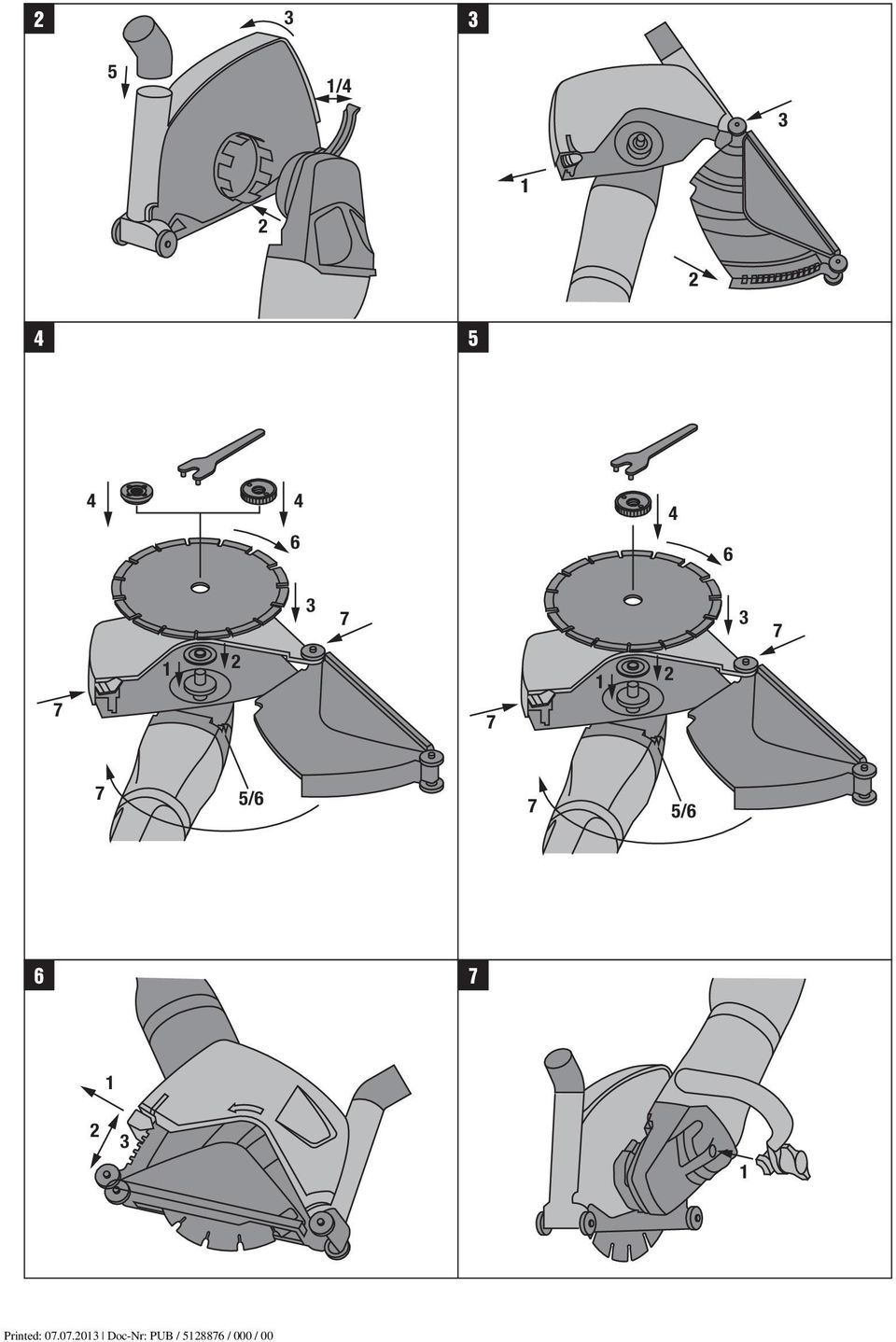 2

3

5

1/4

2

3

3

1

2

4

4

4

6

3

7

1

2

7

7

5/6

5

4

6

3

7

1

2

7

7

5/6

6

1

2

3

7

1

Printed: 07.07.2013 | Doc-Nr: PUB / 5128876 / 000 / 00