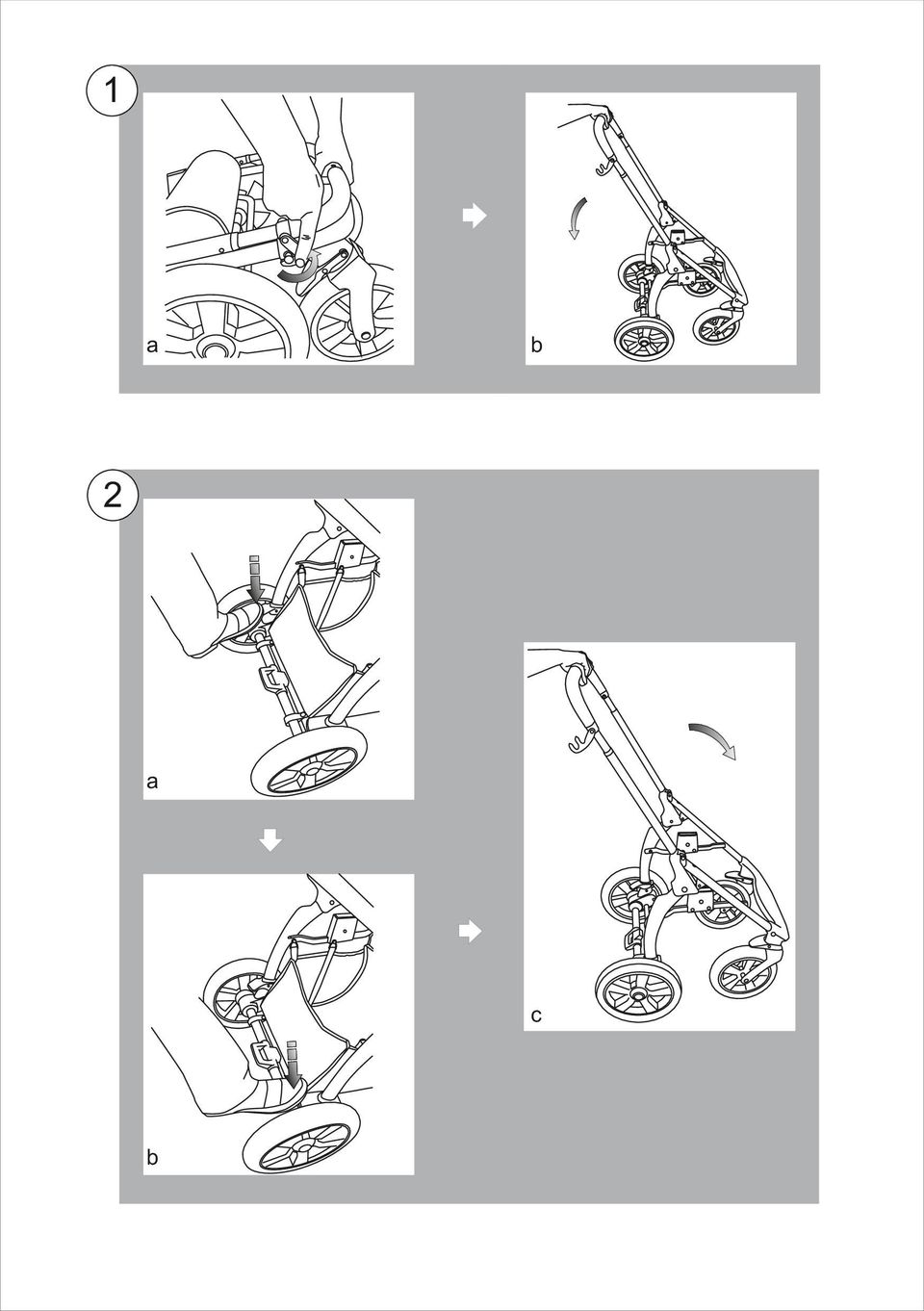 1

a

b

2

a

b

c