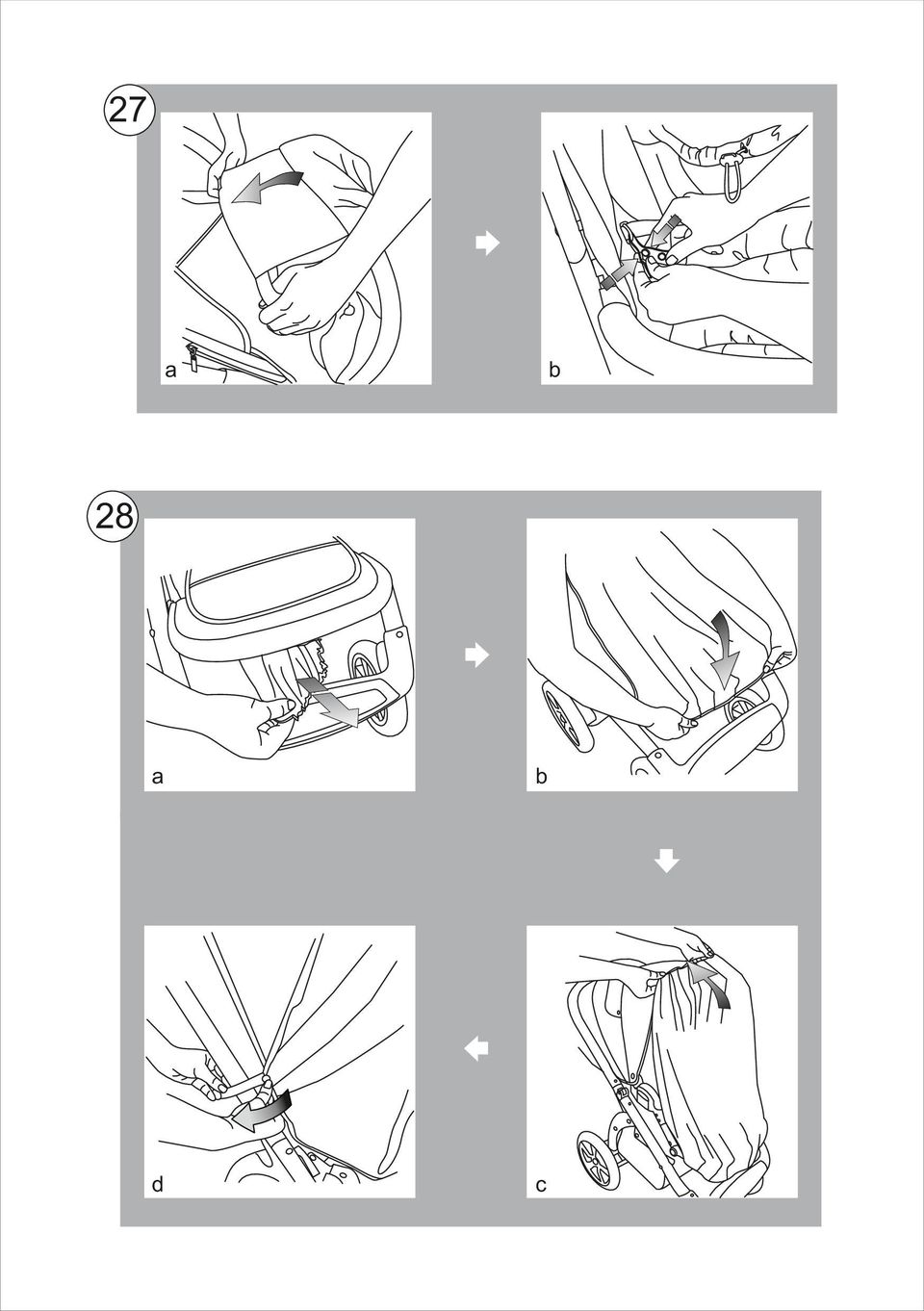 27

a

b

28

a

b

d

c