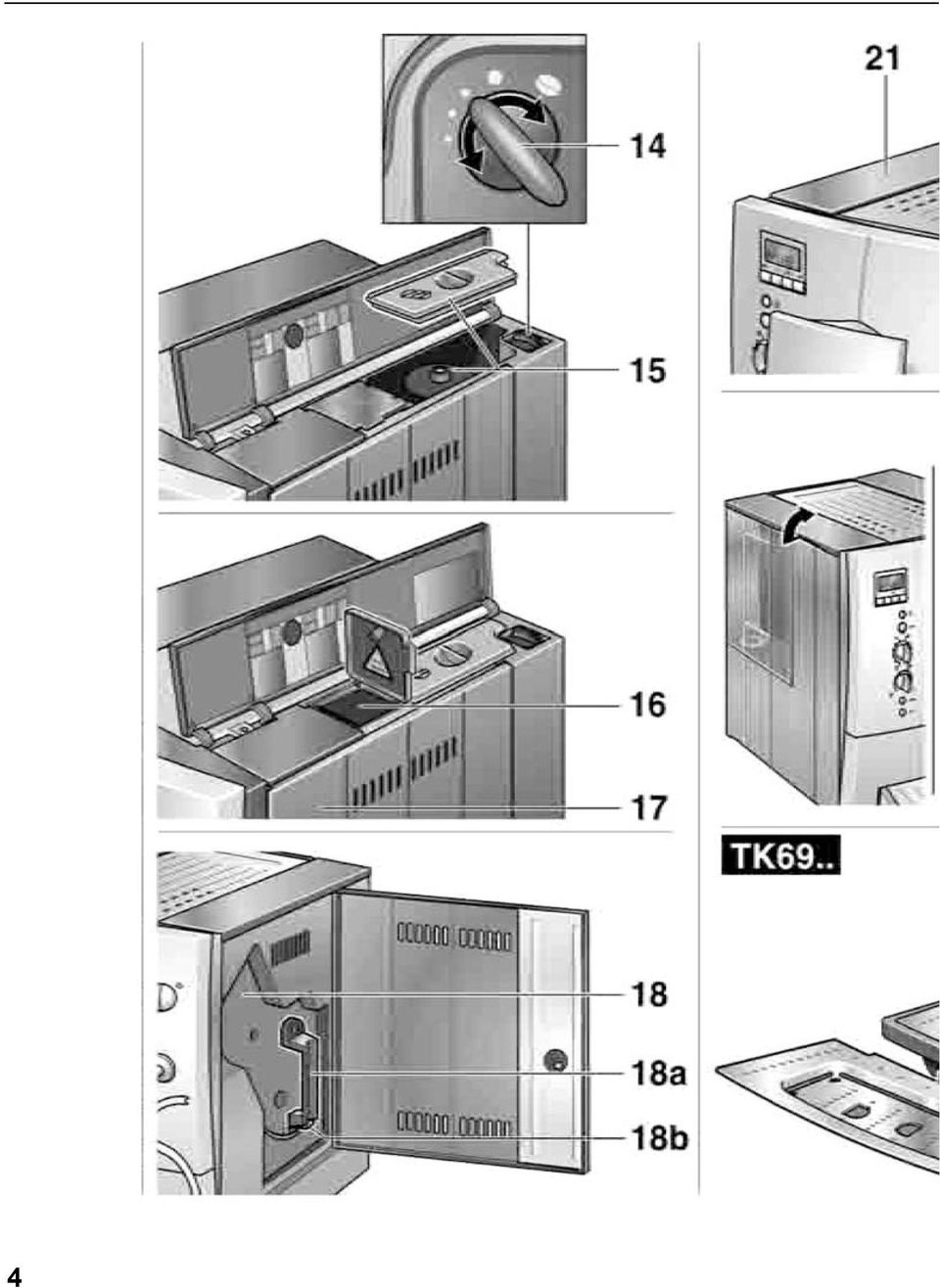 14

15

16

17

18

18a

18b

21

TK69..

4