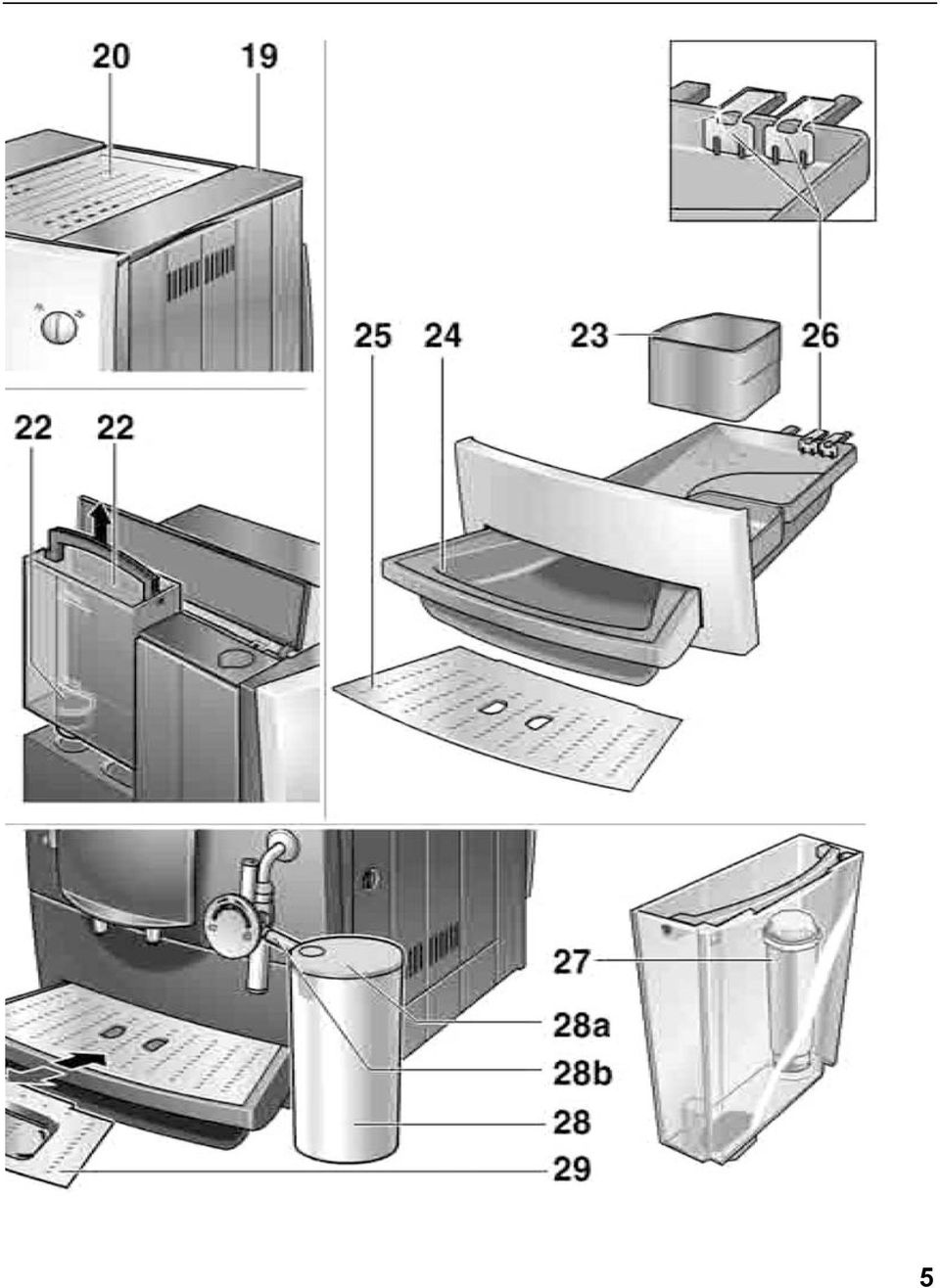 20
19
22
22
25
24
23
26
27
28a
28b
28
29
5