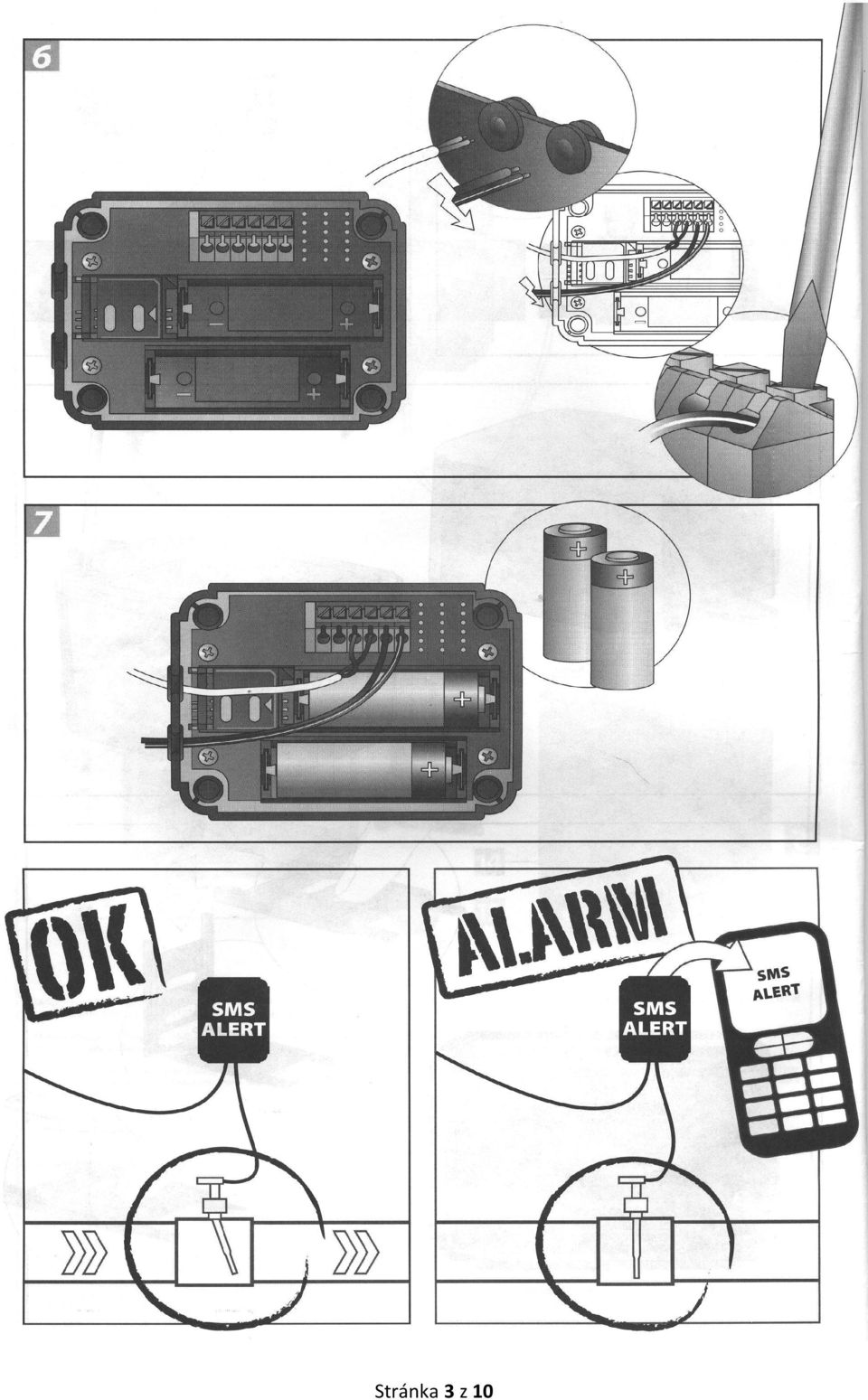 6

7

OK

SMS ALERT

ALARM

SMS ALERT

SMS ALERT

Stránka 3 z 10