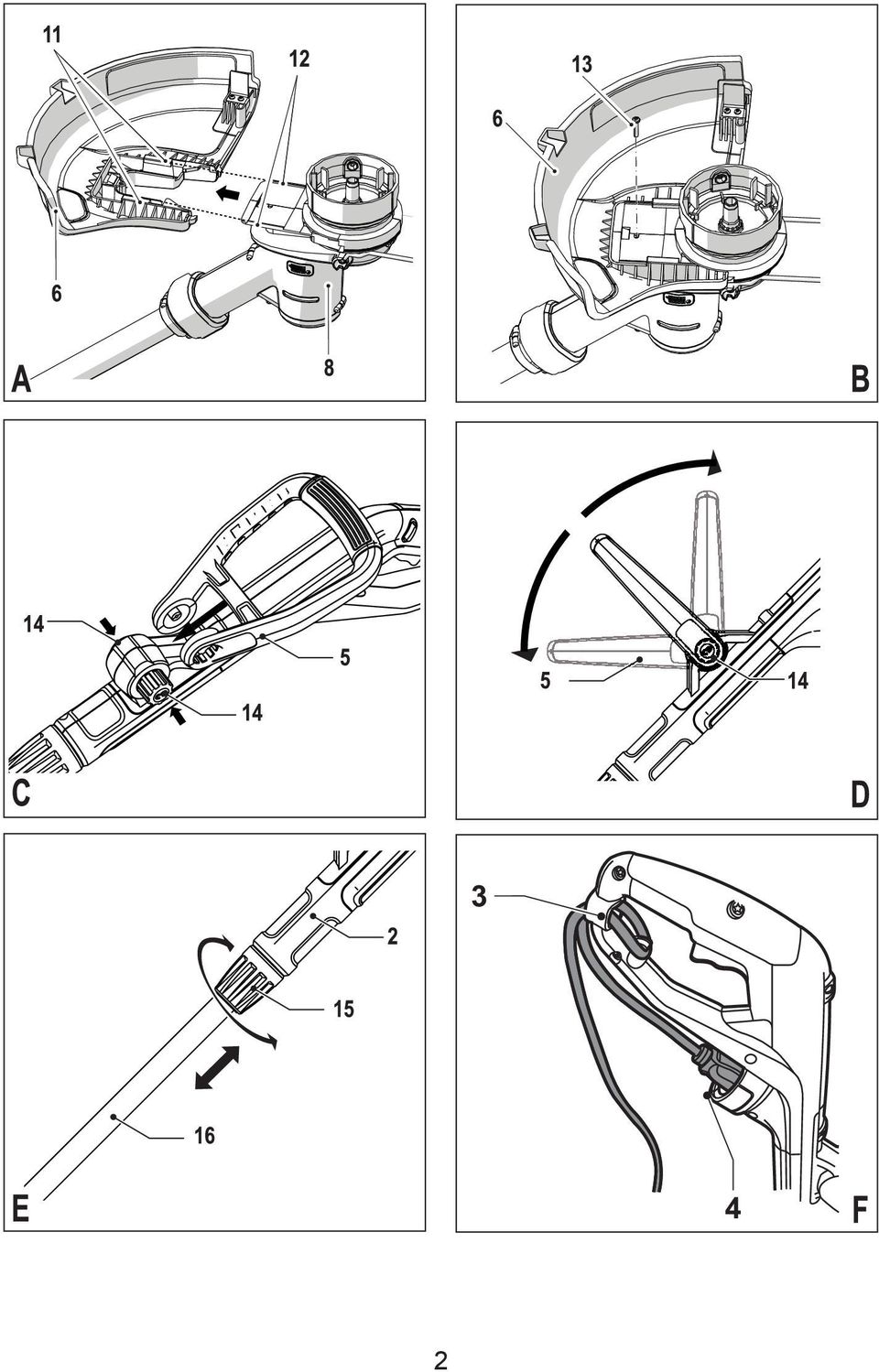 11
12
6
8
A

13
6
B

14
5
14
C

5
14
D

2
15
16
E

3
4
F

2