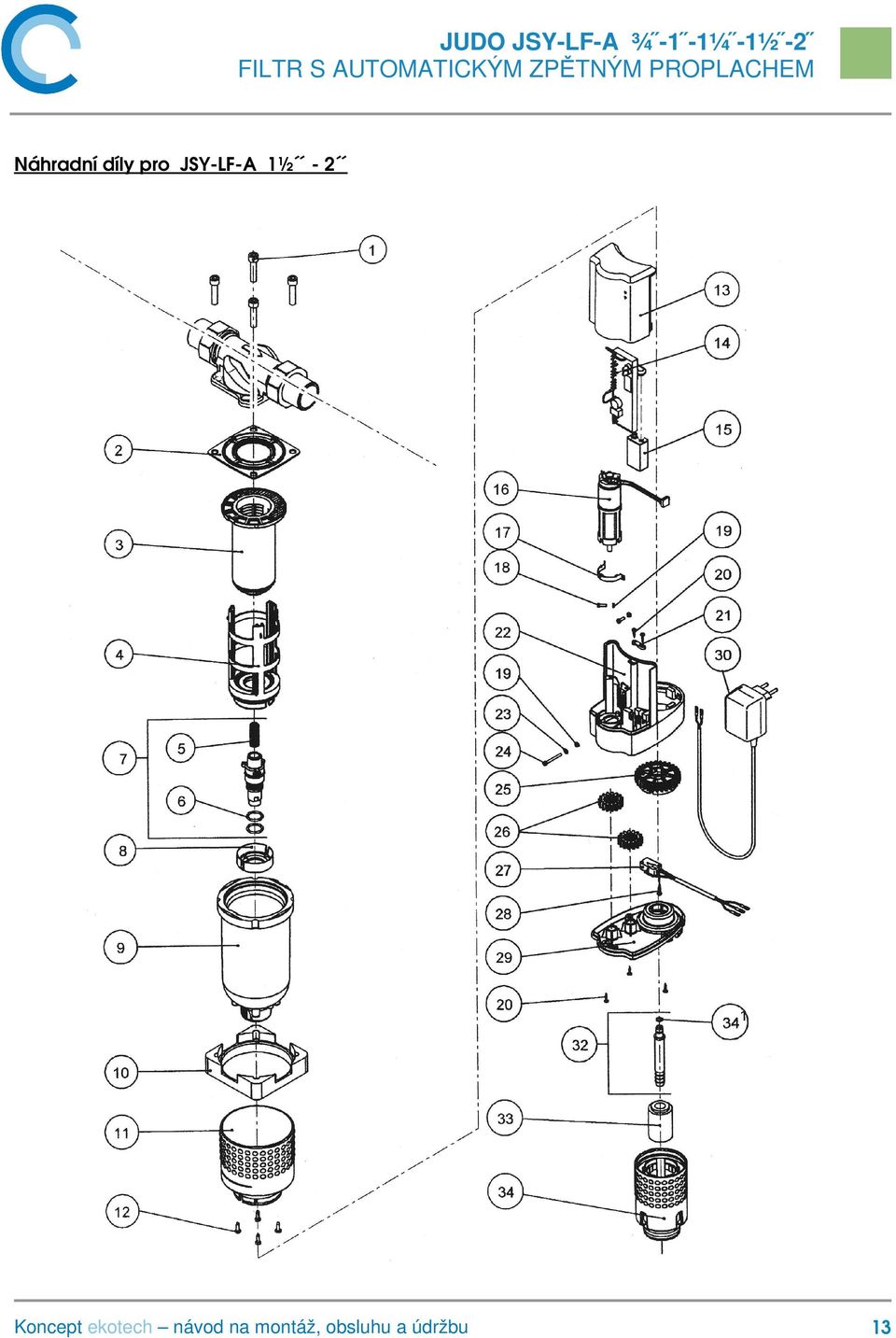 JUDO JSY-LF-A ¾˝-1˝-1¼˝-1½˝-2˝
FILTR S AUTOMATICKÝM ZPĚTNÝM PROPLACHEM

Náhradní díly pro JSY-LF-A 1½˝ - 2˝

1
2
3
4
7
5
6
8
9
10
11
12
13
14
15
16
17
18
19
20
21
30
22
19
23
24
25
26
27
28
29
20
32
34
33
34

Koncept ekotech – návod na montáž, obsluhu a údržbu 13