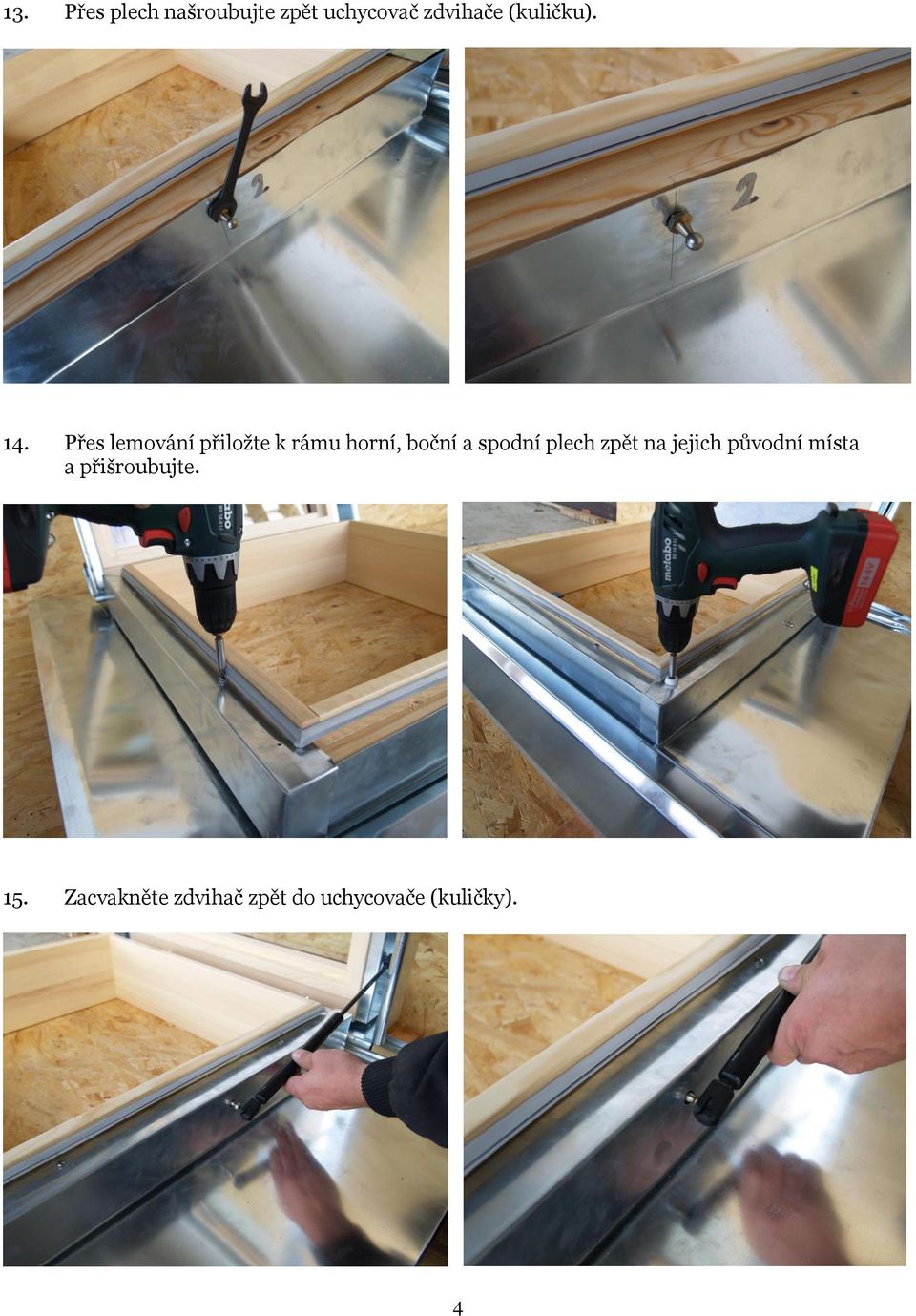 13. Přes plech našroubujte zpět uchycovač zdvihače (kuličku).

2

2

14. Přes lemování přiložte k rámu horní, boční a spodní plech zpět na jejich původní místa a přišroubujte.

metabo

15. Zacvakněte zdvihač zpět do uchycovače (kuličky).

4