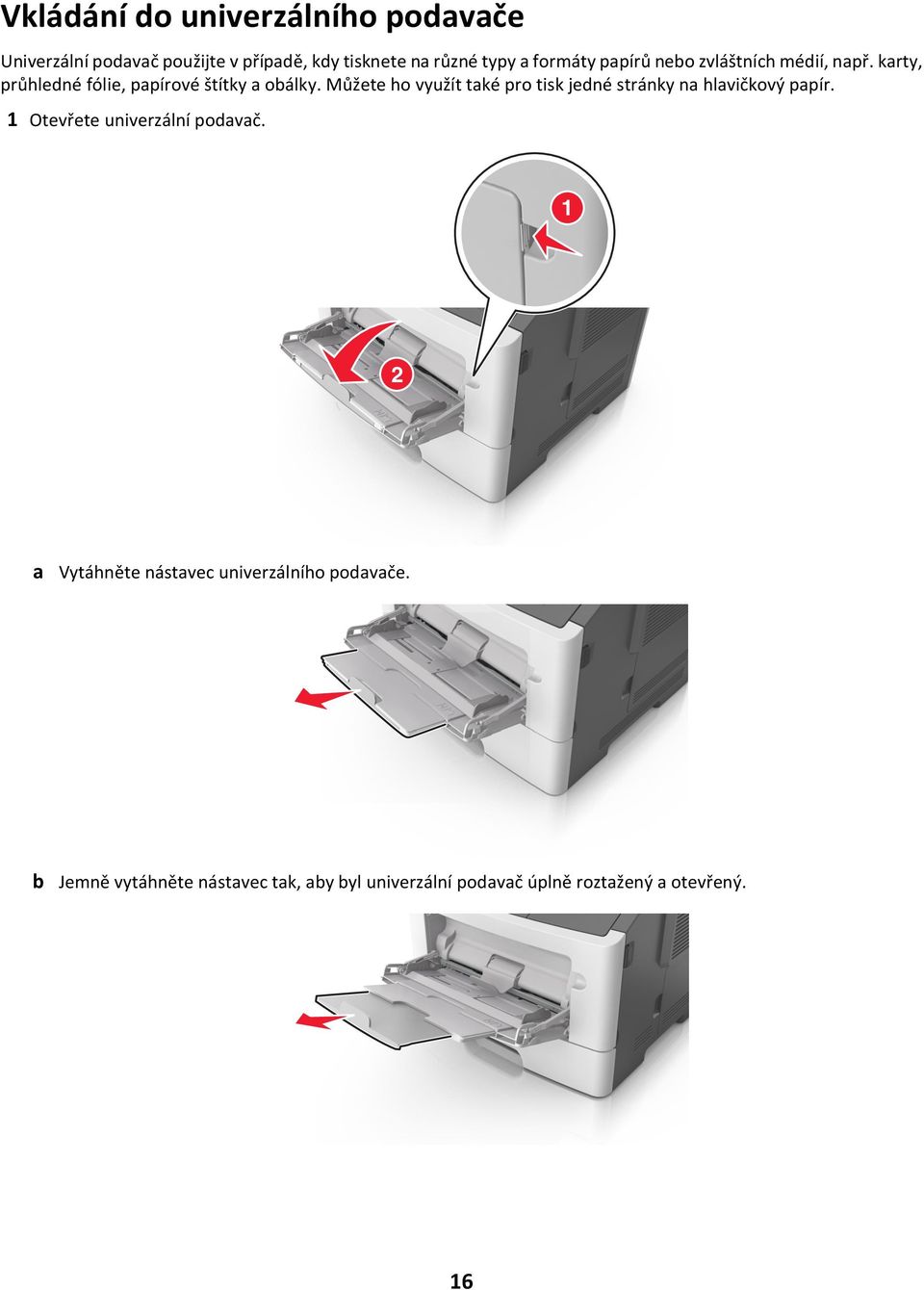 Vkládání do univerzálního podavače

Univerzální podavač použijte v případě, kdy tisknete na různé typy a formáty papírů nebo zvláštních médií, např. karty, průhledné fólie, papírové štítky a obálky. Můžete ho využít také pro tisk jedné stránky na hlavičkový papír.

1 Otevřete univerzální podavač.

1

2

a Vytáhněte nástavec univerzálního podavače.

b Jemně vytáhněte nástavec tak, aby byl univerzální podavač úplně roztažený a otevřený.

16