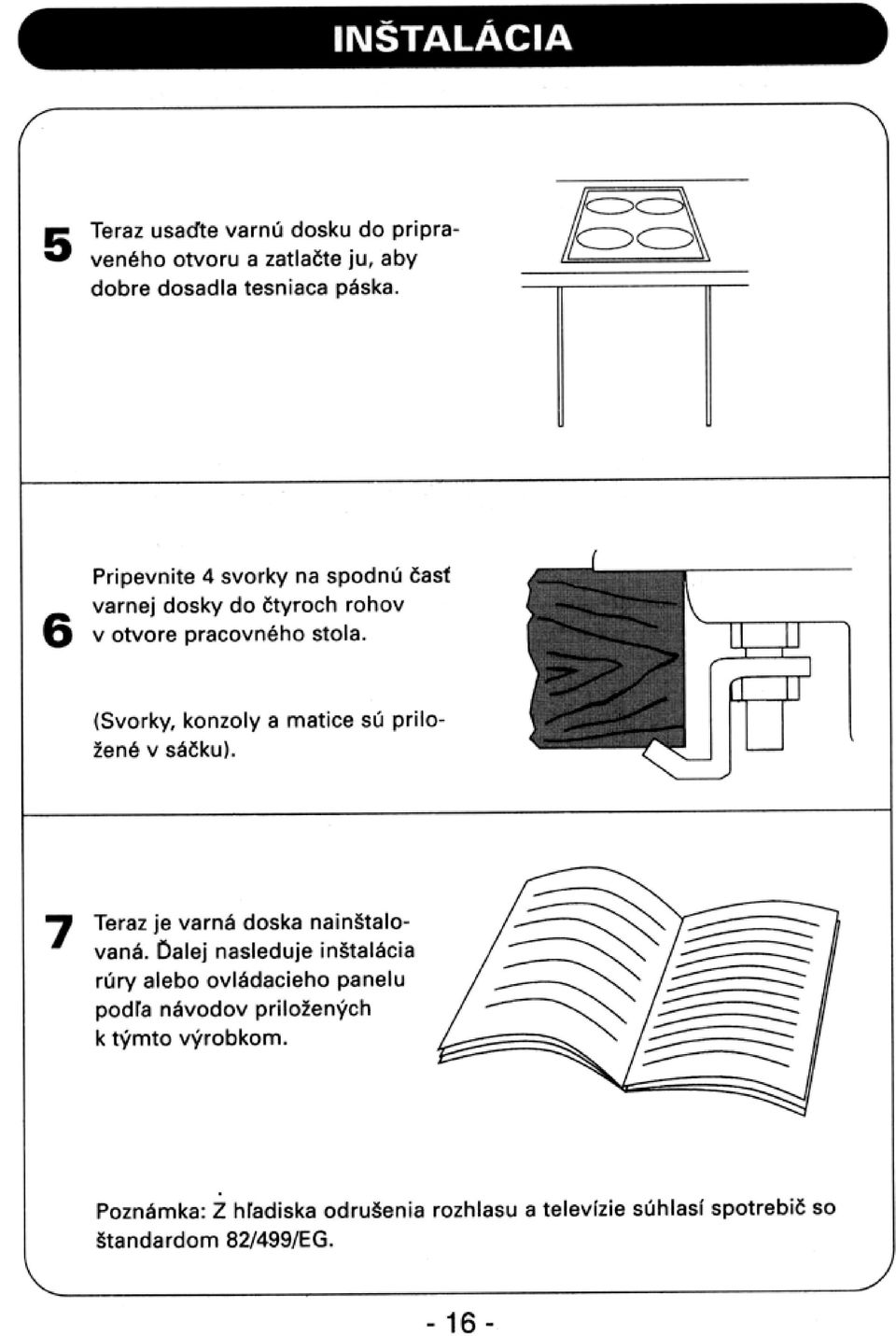 INŠTALÁCIA

5 Teraz usaďte varnú dosku do pripraveného otvoru a zatlačte ju, aby dobre dosadla tesniaca páska.

6 Pripevnite 4 svorky na spodnú časť varnej dosky do čtyroch rohov v otvore pracovného stola.

(Svorky, konzoly a matice sú priložené v sáčku).

7 Teraz je varná doska nainštalovaná. Ďalej nasleduje inštalácia rúry alebo ovládacieho panelu podľa návodov priložených k týmto výrobkom.

Poznámka: Ż hľadiska odrušenia rozhlasu a televízie súhlasí spotrebič so štandardom 82/499/EG.

- 16 -