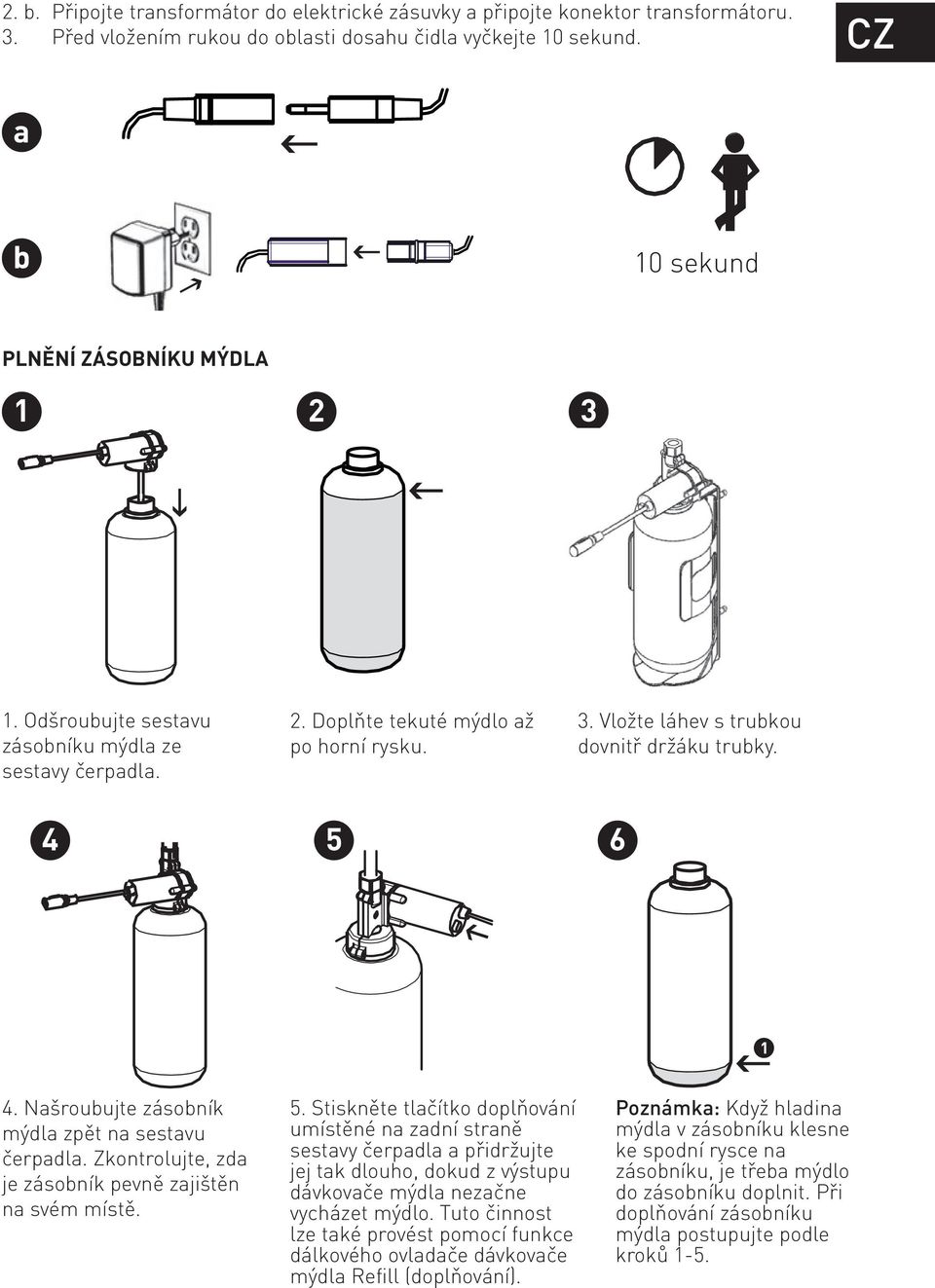 2. b. Připojte transformátor do elektrické zásuvky a připojte konektor transformátoru.
3. Před vložením rukou do oblasti dosahu čidla vyčkejte 10 sekund.

CZ

a

b

10 sekund

PLNĚNÍ ZÁSOBNÍKU MÝDLA

1

2

3

1. Odšroubujte sestavu zásobníku mýdla ze sestavy čerpadla.

2. Doplňte tekuté mýdlo až po horní rysku.

3. Vložte láhev s trubkou dovnitř držáku trubky.

4

5

6

1

4. Našroubujte zásobník mýdla zpět na sestavu čerpadla. Zkontrolujte, zda je zásobník pevně zajištěn na svém místě.

5. Stiskněte tlačítko doplňování umístěné na zadní straně sestavy čerpadla a přidržujte jej tak dlouho, dokud z výstupu dávkovače mýdla nezačne vycházet mýdlo. Tuto činnost lze také provést pomocí funkce dálkového ovladače dávkovače mýdla Refill (doplňování).

Poznámka: Když hladina mýdla v zásobníku klesne ke spodní rysce na zásobníku, je třeba mýdlo do zásobníku doplnit. Při doplňování zásobníku mýdla postupujte podle kroků 1-5.