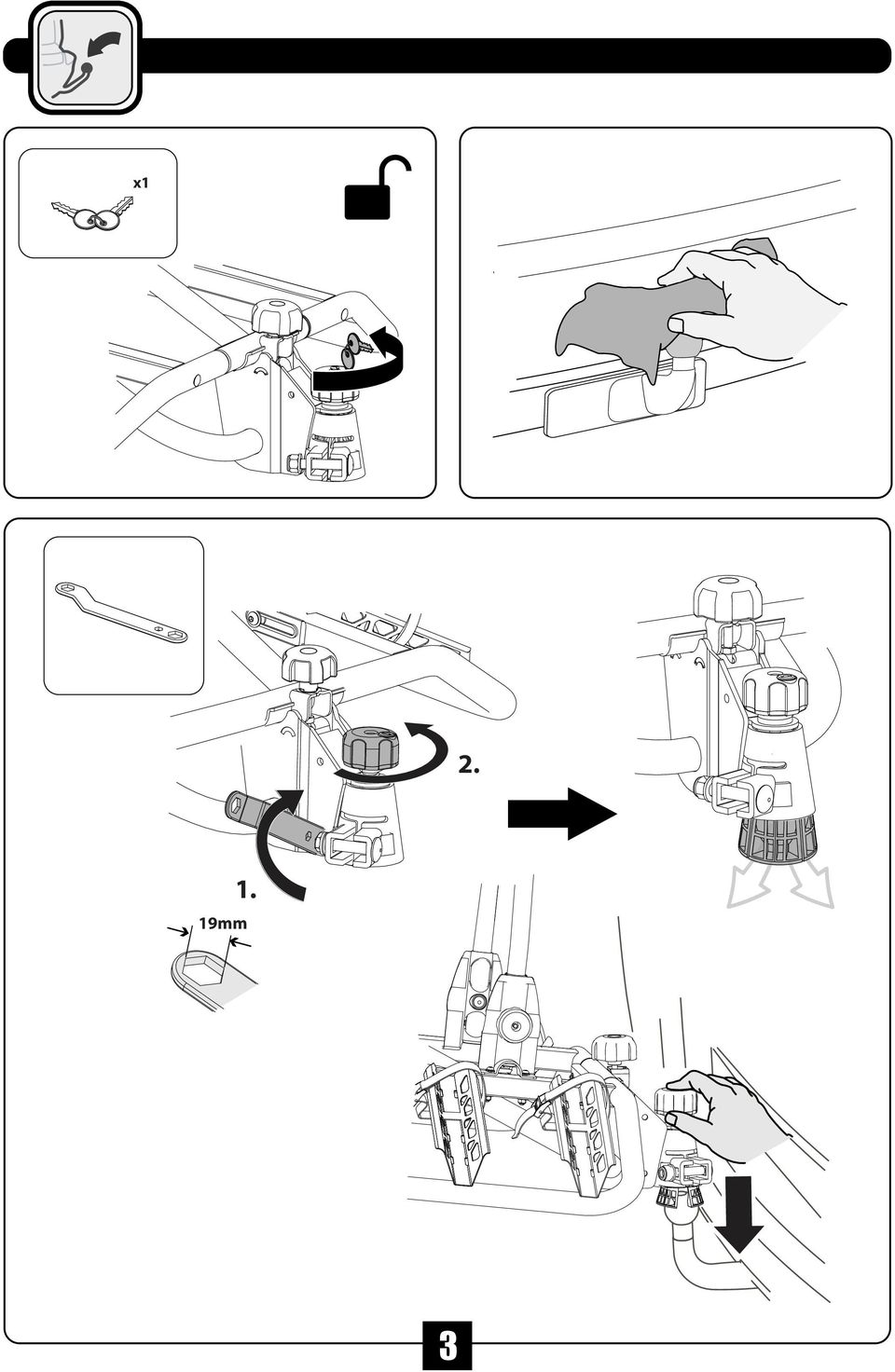 x1

2.

1.

19mm

3