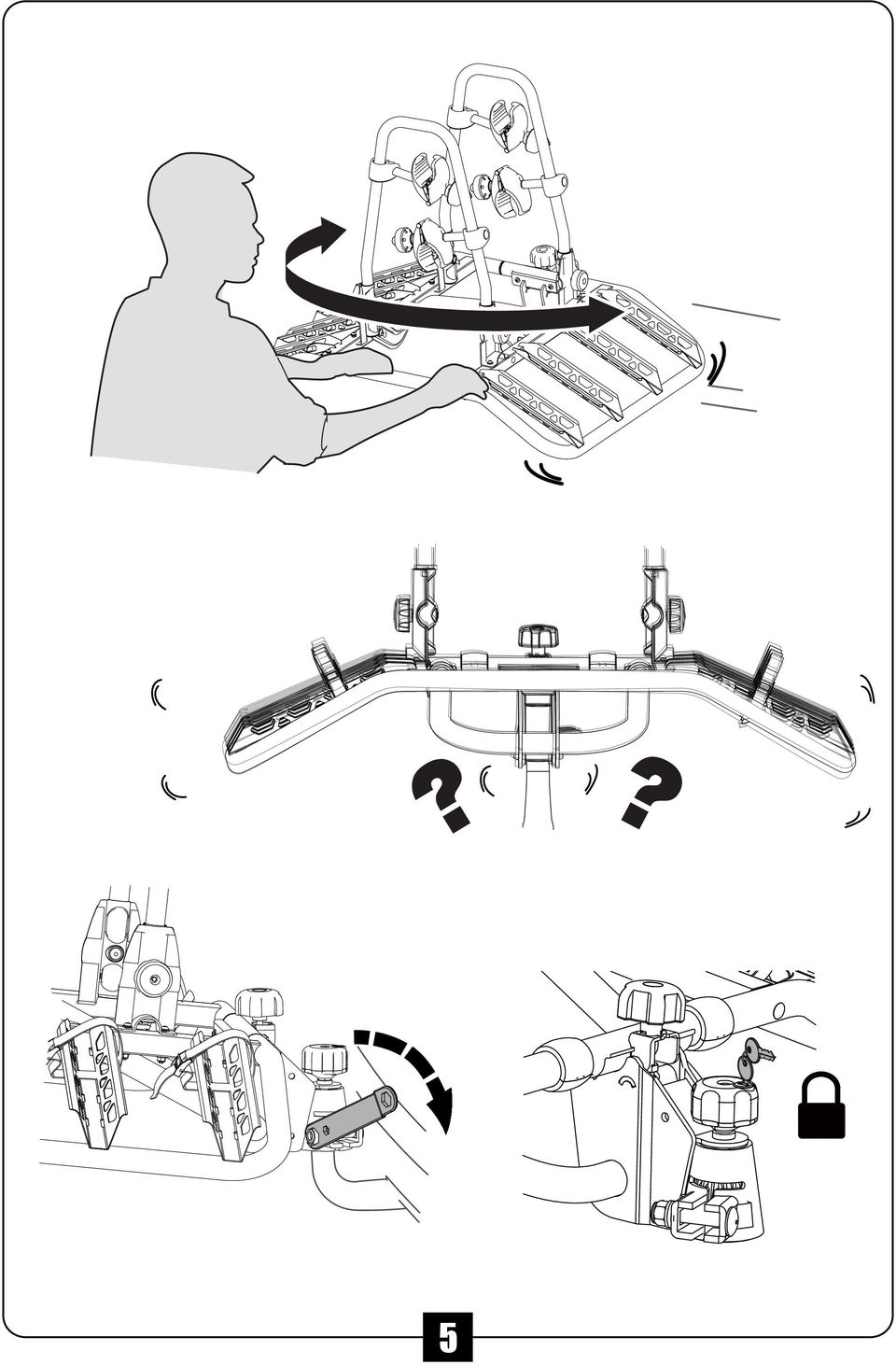 ?
?

5