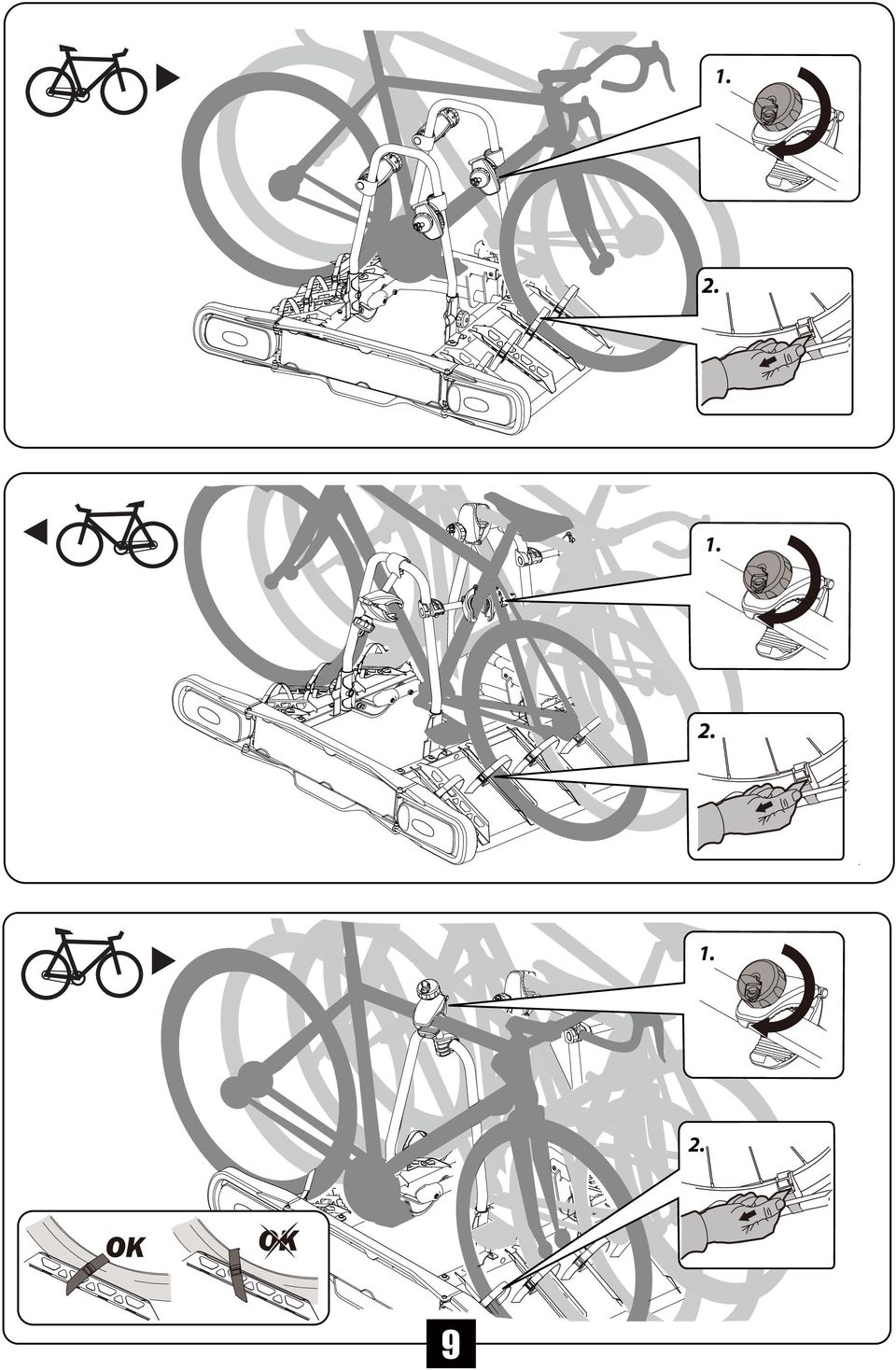 1.

2.

1.

2.

1.

2.

OK

OK

9