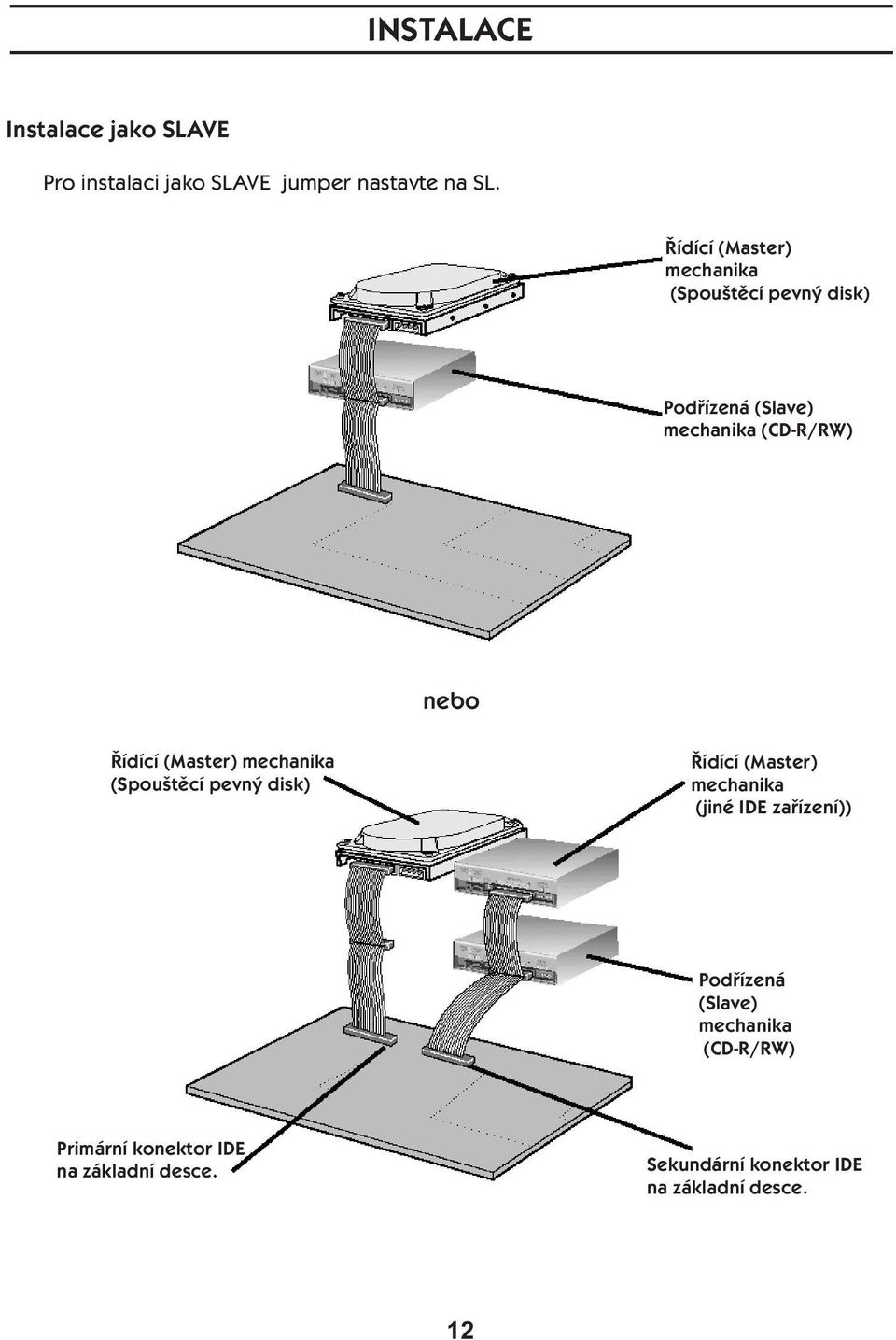 INSTALACE

Instalace jako SLAVE

Pro instalaci jako SLAVE jumper nastavte na SL.

Řídící (Master) mechanika (Spouštěcí pevný disk)

Podřízená (Slave) mechanika (CD-R/RW)

nebo

Řídící (Master) mechanika (Spouštěcí pevný disk)

Řídící (Master) mechanika (jiné IDE zařízení))

Podřízená (Slave) mechanika (CD-R/RW)

Primární konektor IDE na základní desce.

Sekundární konektor IDE na základní desce.

12