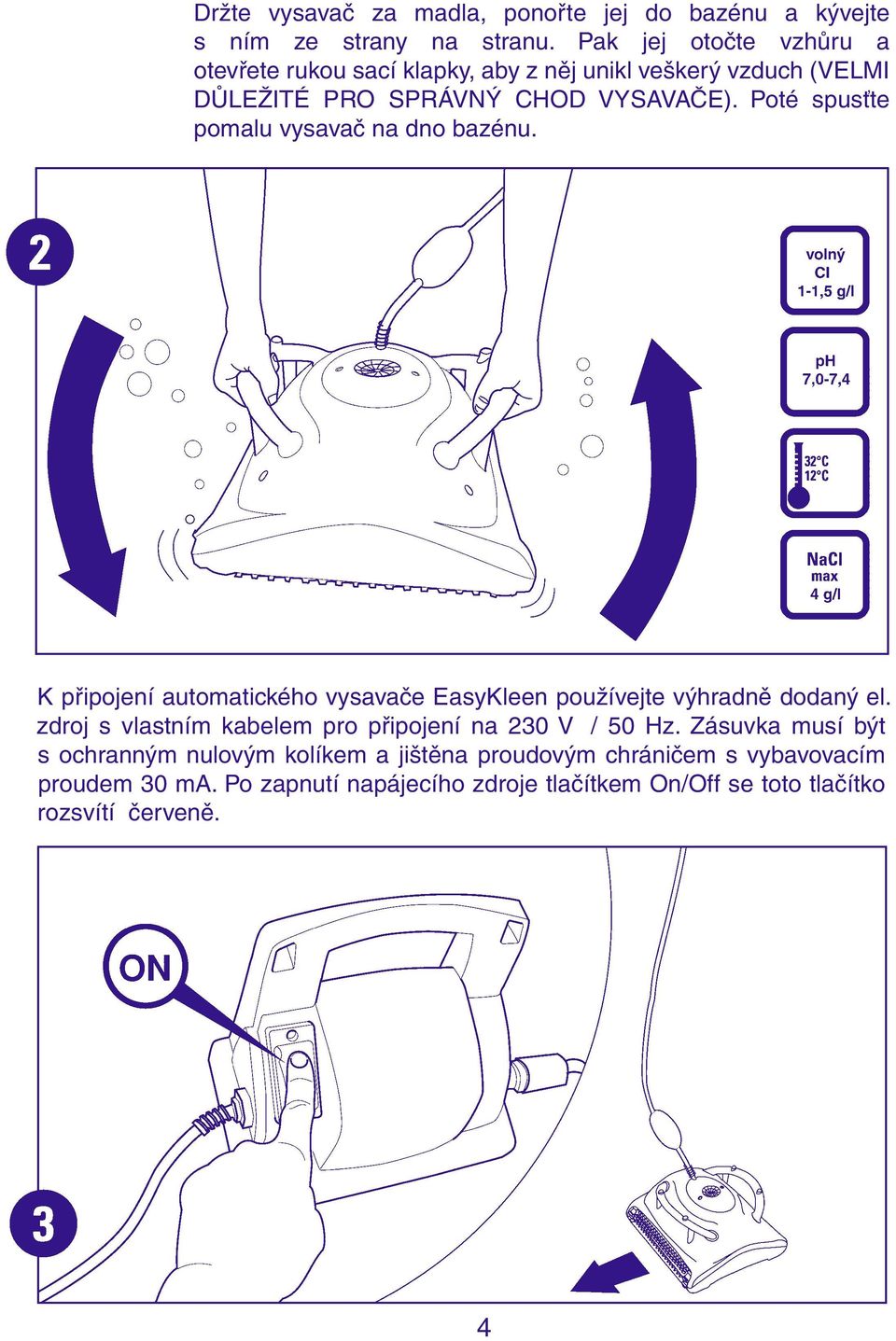 Držte vysavač za madla, ponořte jej do bazénu a kývejte s ním ze strany na stranu. Pak jej otočte vzhůru a otevřete rukou sací klapky, aby z něj unikl veškerý vzduch (VELMI DŮLEŽITÉ PRO SPRÁVNÝ CHOD VYSAVAČE). Poté spusťte pomalu vysavač na dno bazénu.

2

volný
Cl
1-1,5 g/l

pH
7,0-7,4

32°C
12°C

NaCl
max
4 g/l

K připojení automatického vysavače EasyKleen používejte výhradně dodaný el. zdroj s vlastním kabelem pro připojení na 230 V / 50 Hz. Zásuvka musí být s ochranným nulovým kolíkem a jištěna proudovým chráničem s vybavovacím proudem 30 mA. Po zapnutí napájecího zdroje tlačítkem On/Off se toto tlačítko rozsvítí červeně.

ON

3

4