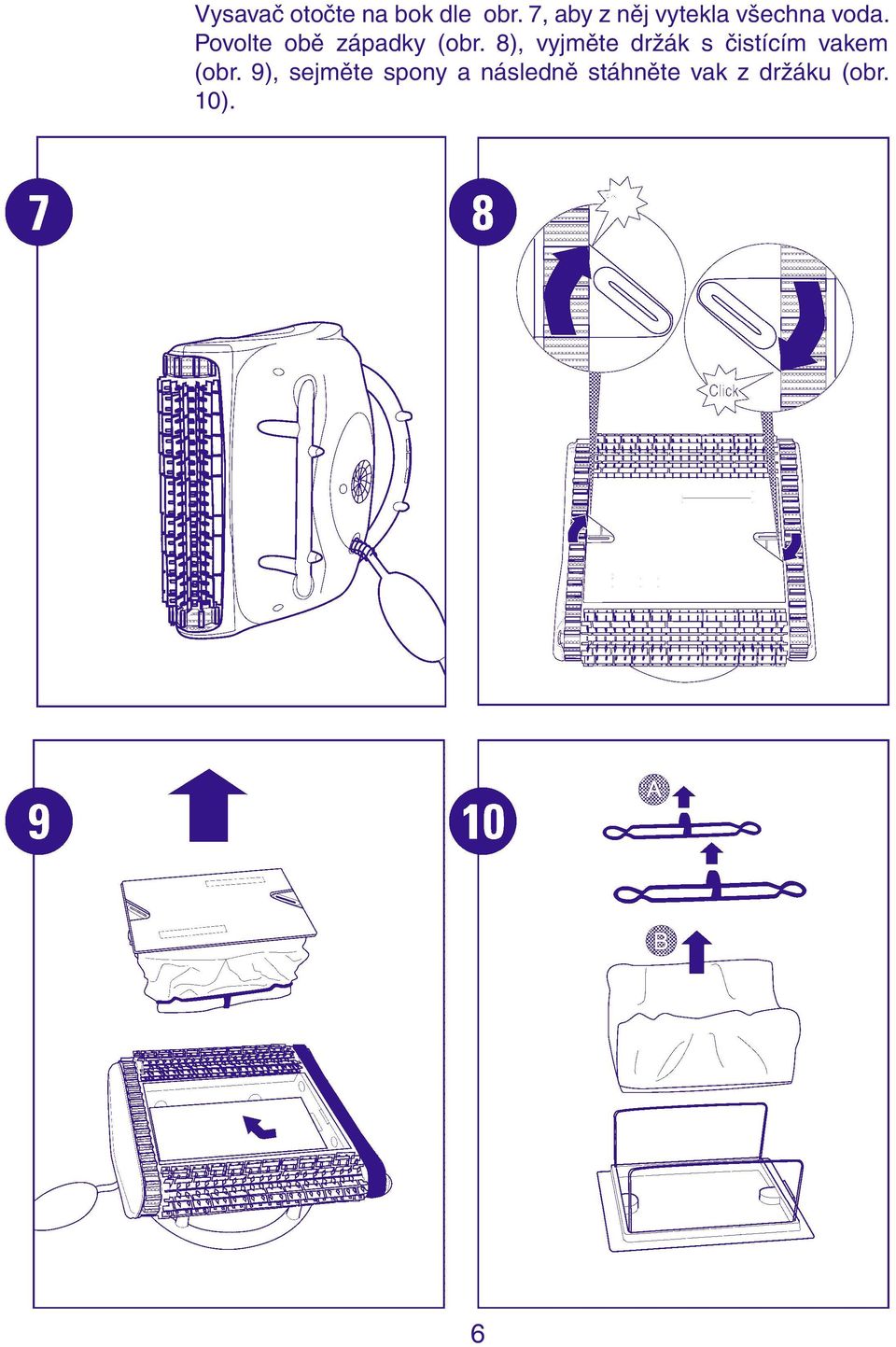 Vysavač otočte na bok dle obr. 7, aby z něj vytekla všechna voda. Povolte obě západky (obr. 8), vyjměte držák s čistícím vakem (obr. 9), sejměte spony a následně stáhněte vak z držáku (obr. 10).

7

8

Click

9

10

A

B

6