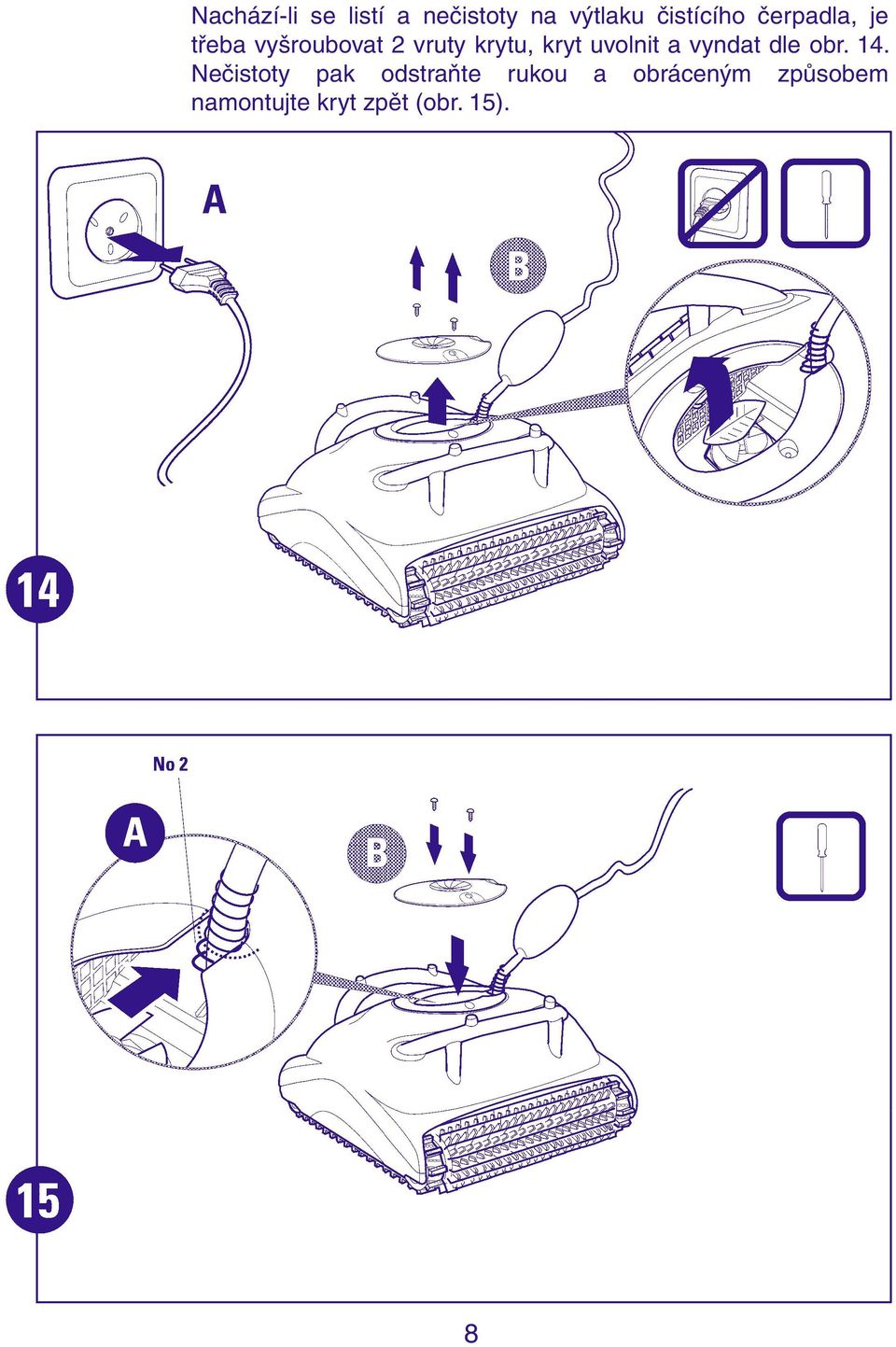 Nachází-li se listí a nečistoty na výtlaku čistícího čerpadla, je třeba vyšroubovat 2 vruty krytu, kryt uvolnit a vyndat dle obr. 14. Nečistoty pak odstraňte rukou a obráceným způsobem namontujte kryt zpět (obr. 15).

A

B

14

No 2

A

B

15

8