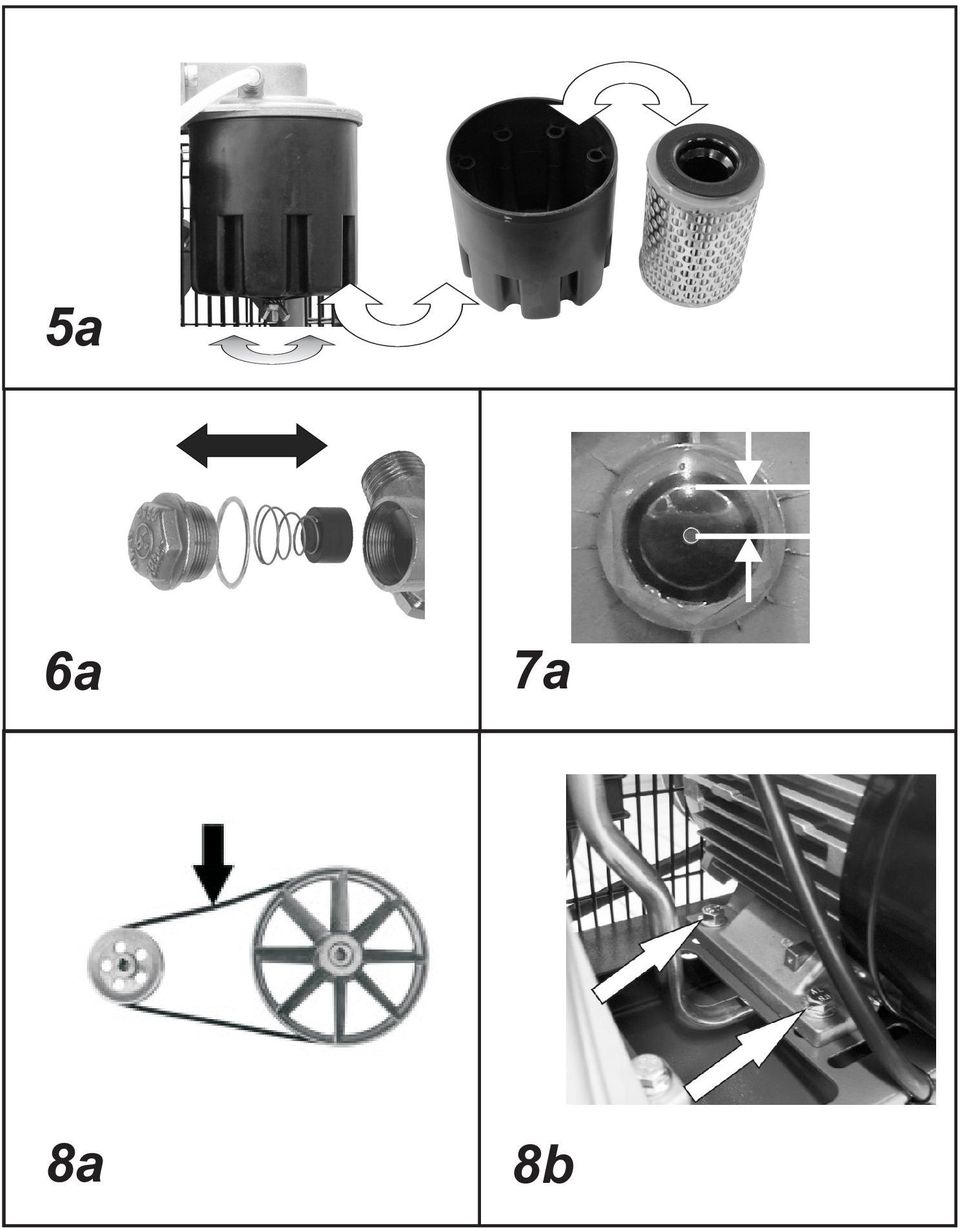 5a

6a

7a

8a

8b