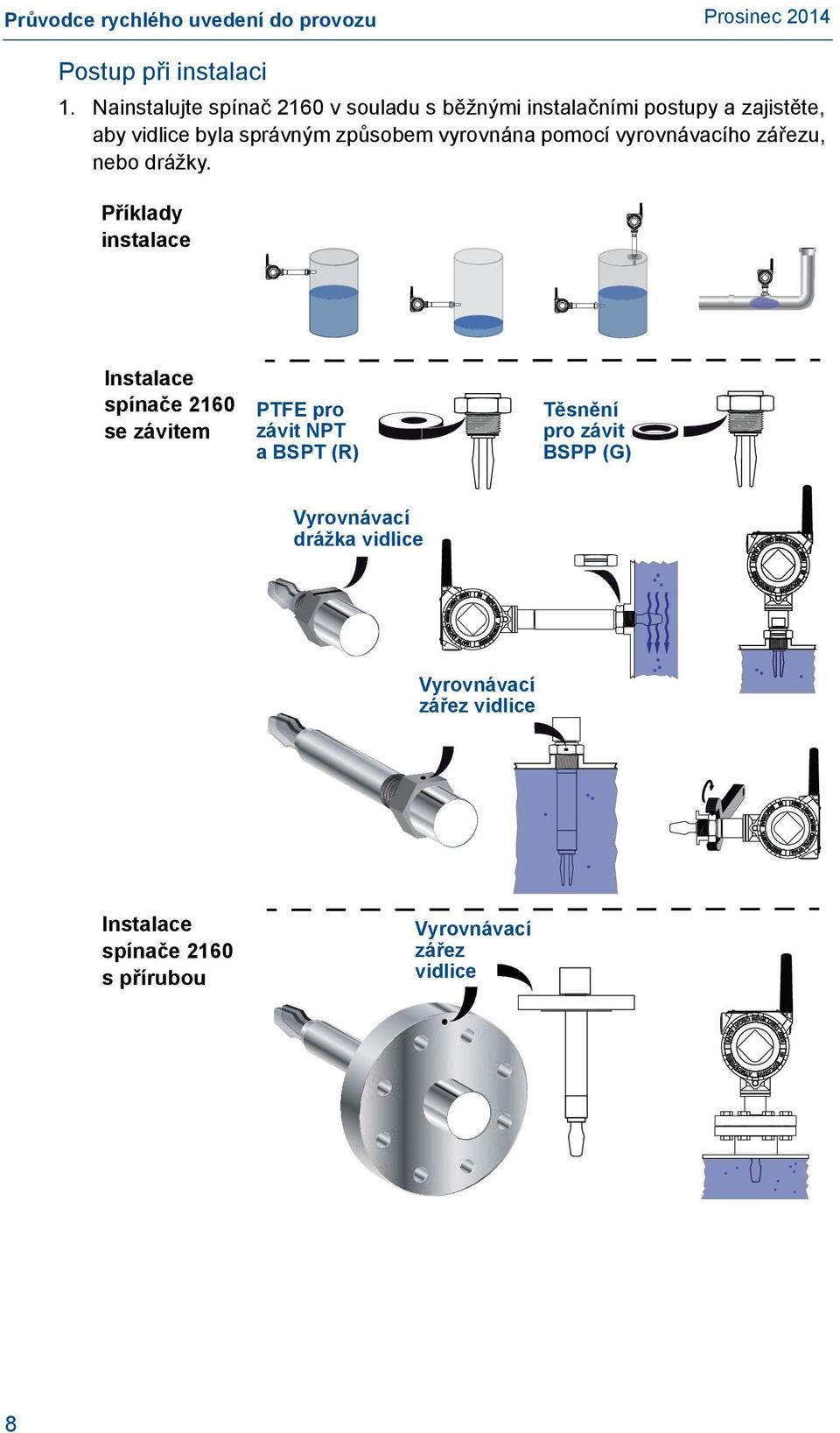 Průvodce rychlého uvedení do provozu

Prosinec 2014

Postup při instalaci

1. Nainstalujte spínač 2160 v souladu s běžnými instalačními postupy a zajistěte, aby vidlice byla správným způsobem vyrovnána pomocí vyrovnávacího zářezu, nebo drážky.

Příklady instalace

Instalace spínače 2160 se závitem

PTFE pro závit NPT a BSPT (R)

Těsnění pro závit BSPP (G)

Vyrovnávací drážka vidlice

Vyrovnávací zářez vidlice

Instalace spínače 2160 s přírubou

Vyrovnávací zářez vidlice

8