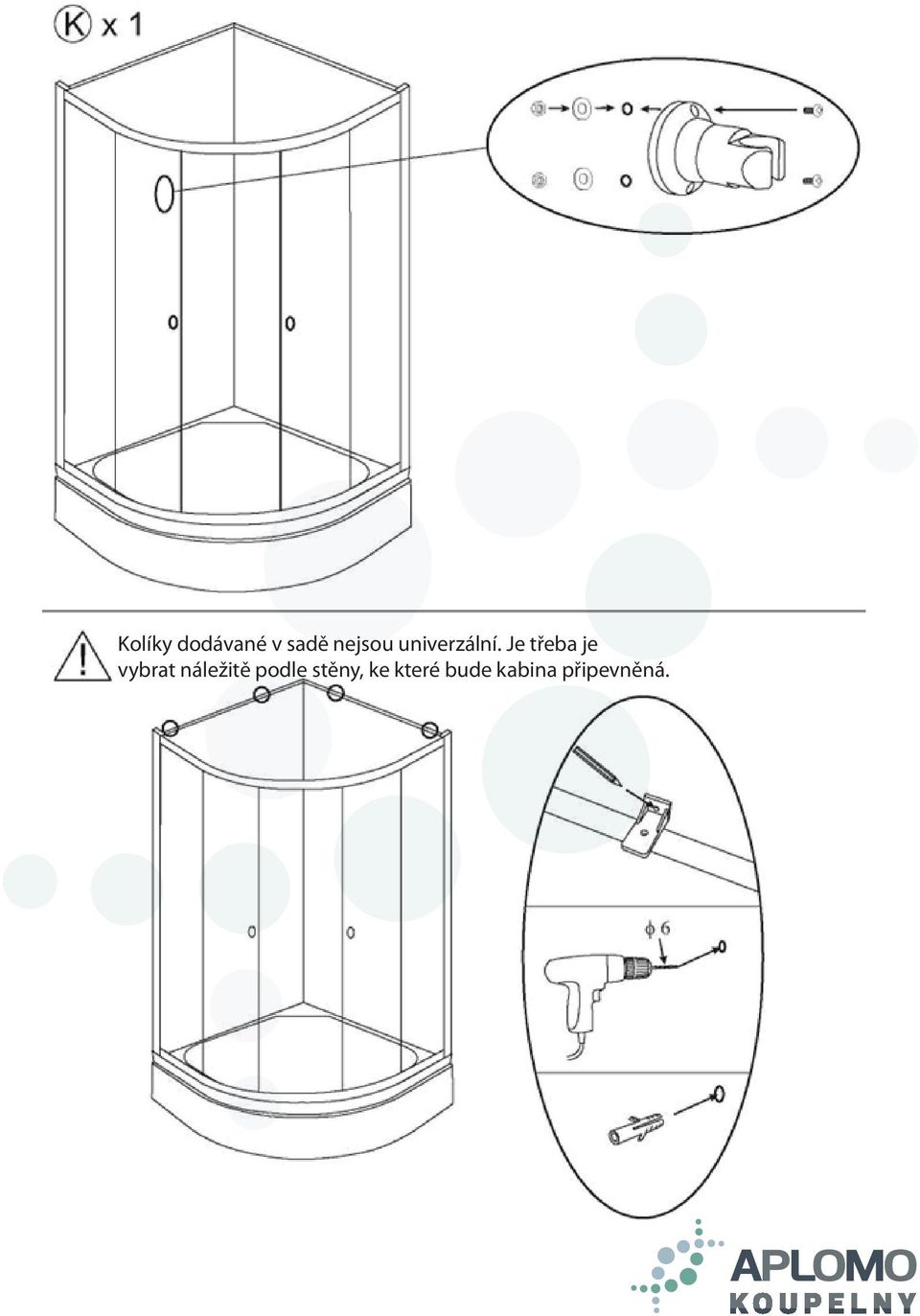 K x 1

Kolíky dodávané v sadě nejsou univerzální. Je třeba je vybrat náležitě podle stěny, ke které bude kabina připevněná.

$\phi$ 6

APLOMO
KOUPELNY