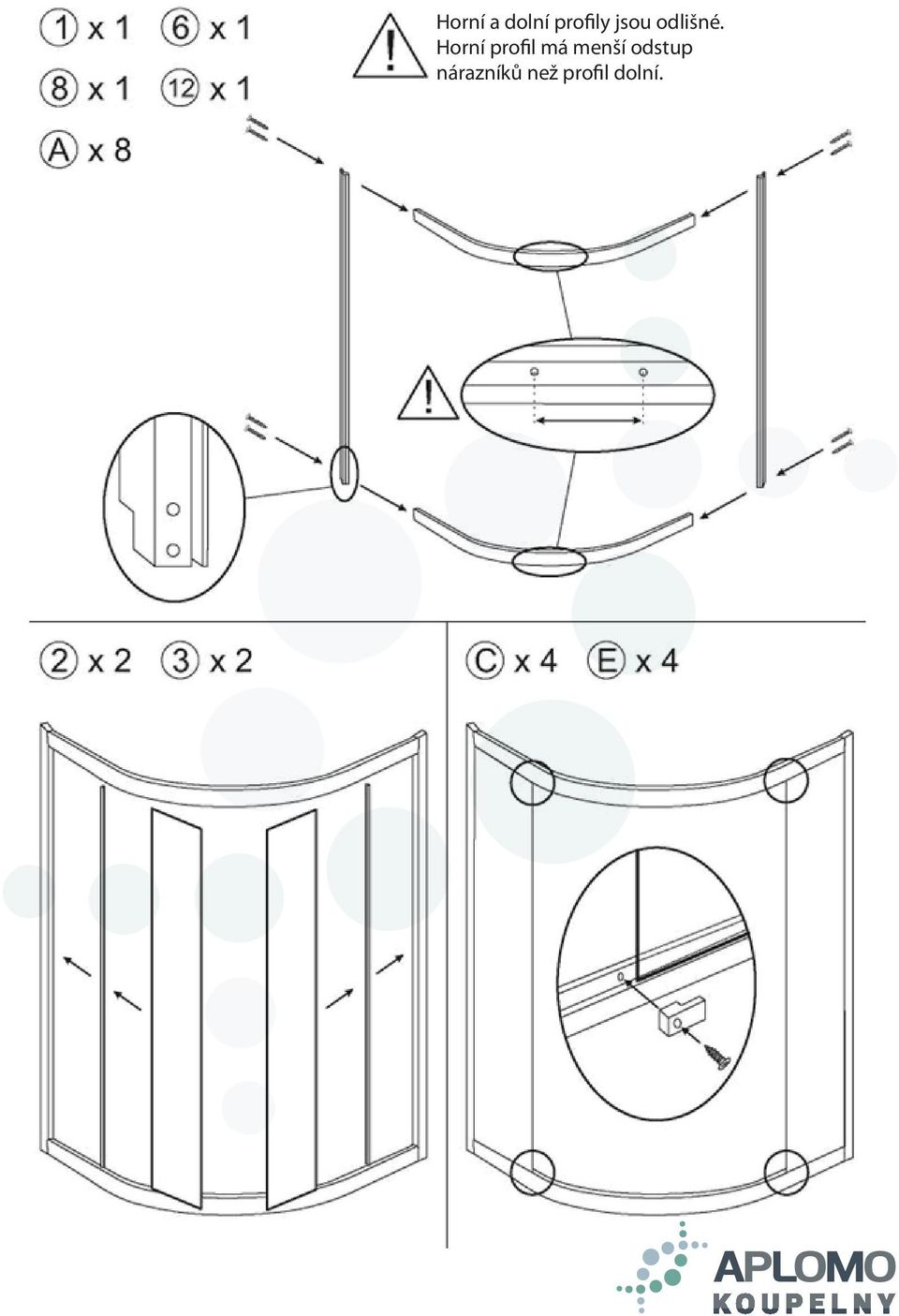 1 x 1 6 x 1
8 x 1 12 x 1
A x 8

Horní a dolní profily jsou odlišné. Horní profil má menší odstup nárazníků než profil dolní.

2 x 2 3 x 2

C x 4 E x 4

APLOMO KOUPELNY