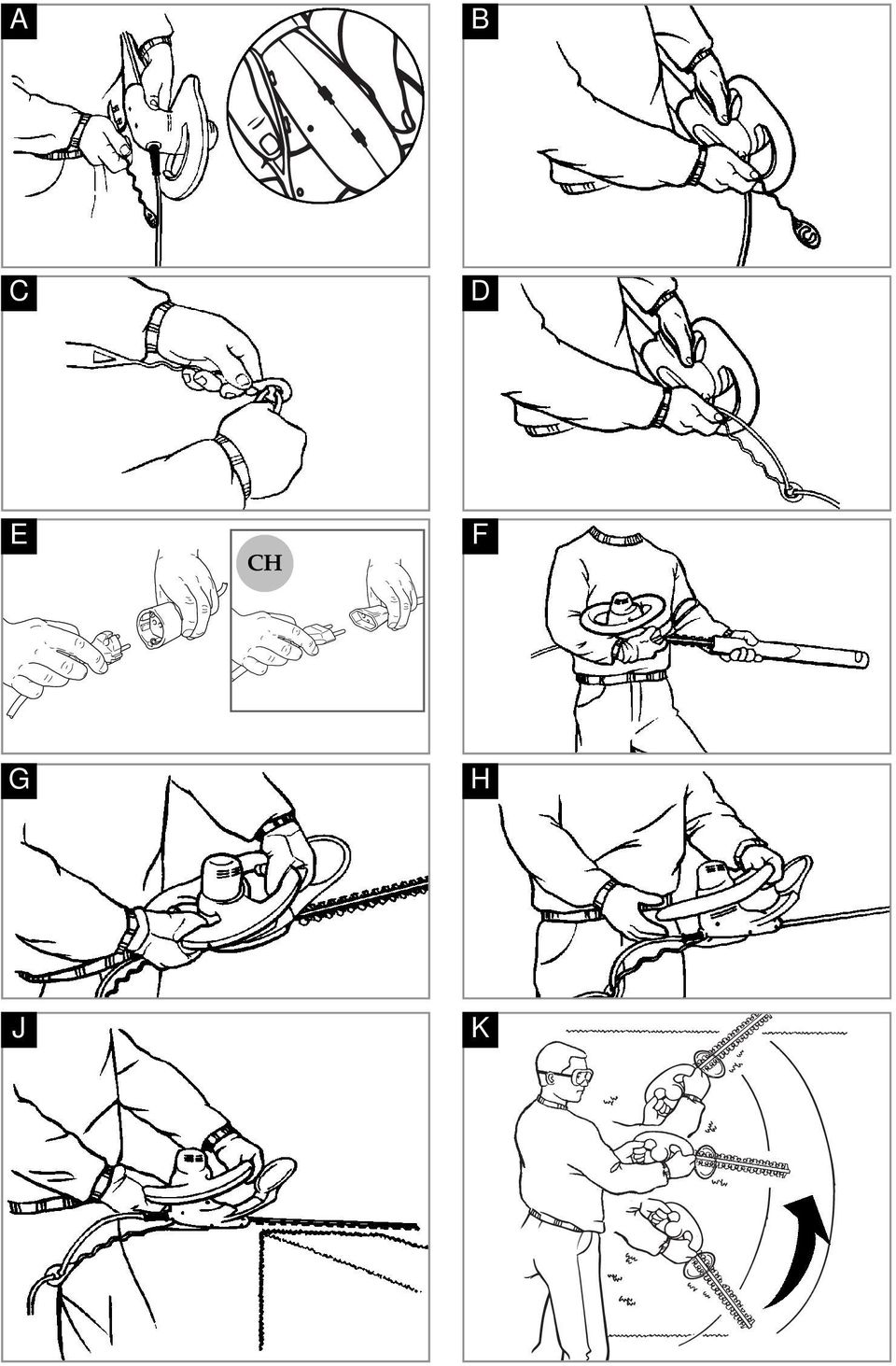 A

B

C

D

E

CH

F

G

H

J

K