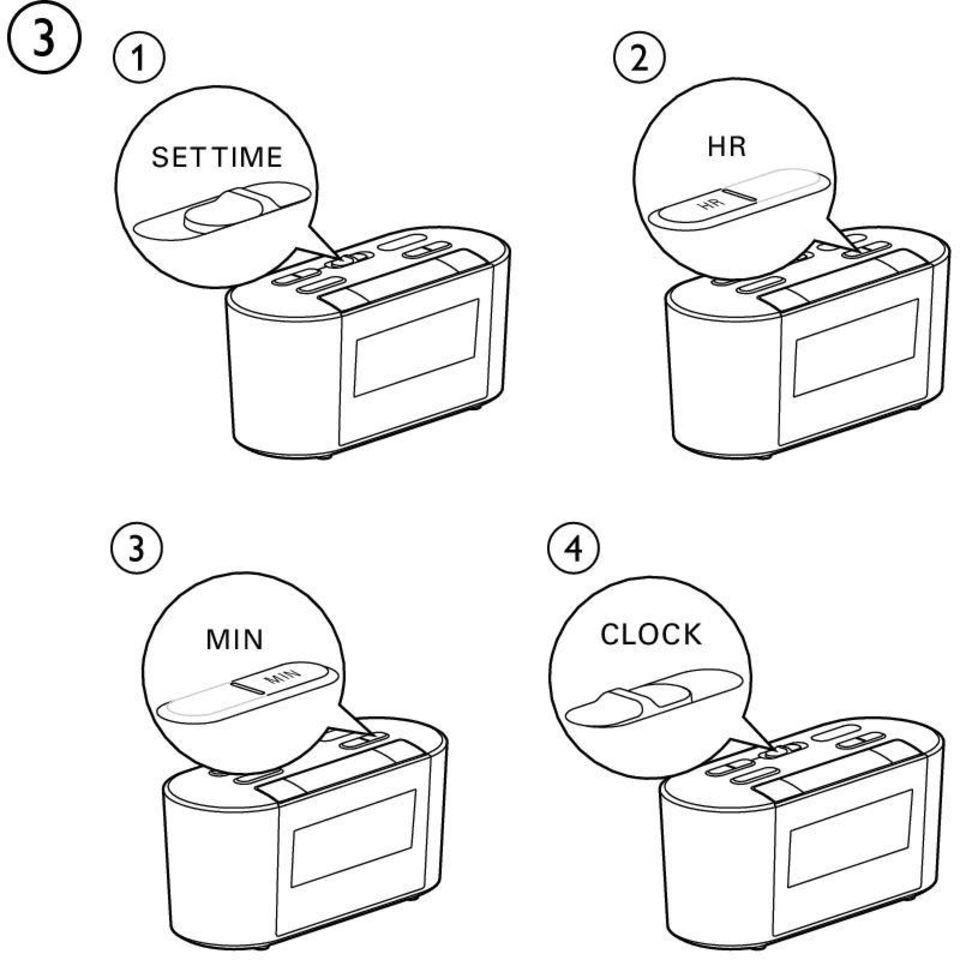 3

1

SET TIME

2

HR

HR

3

MIN

MIN

4

CLOCK