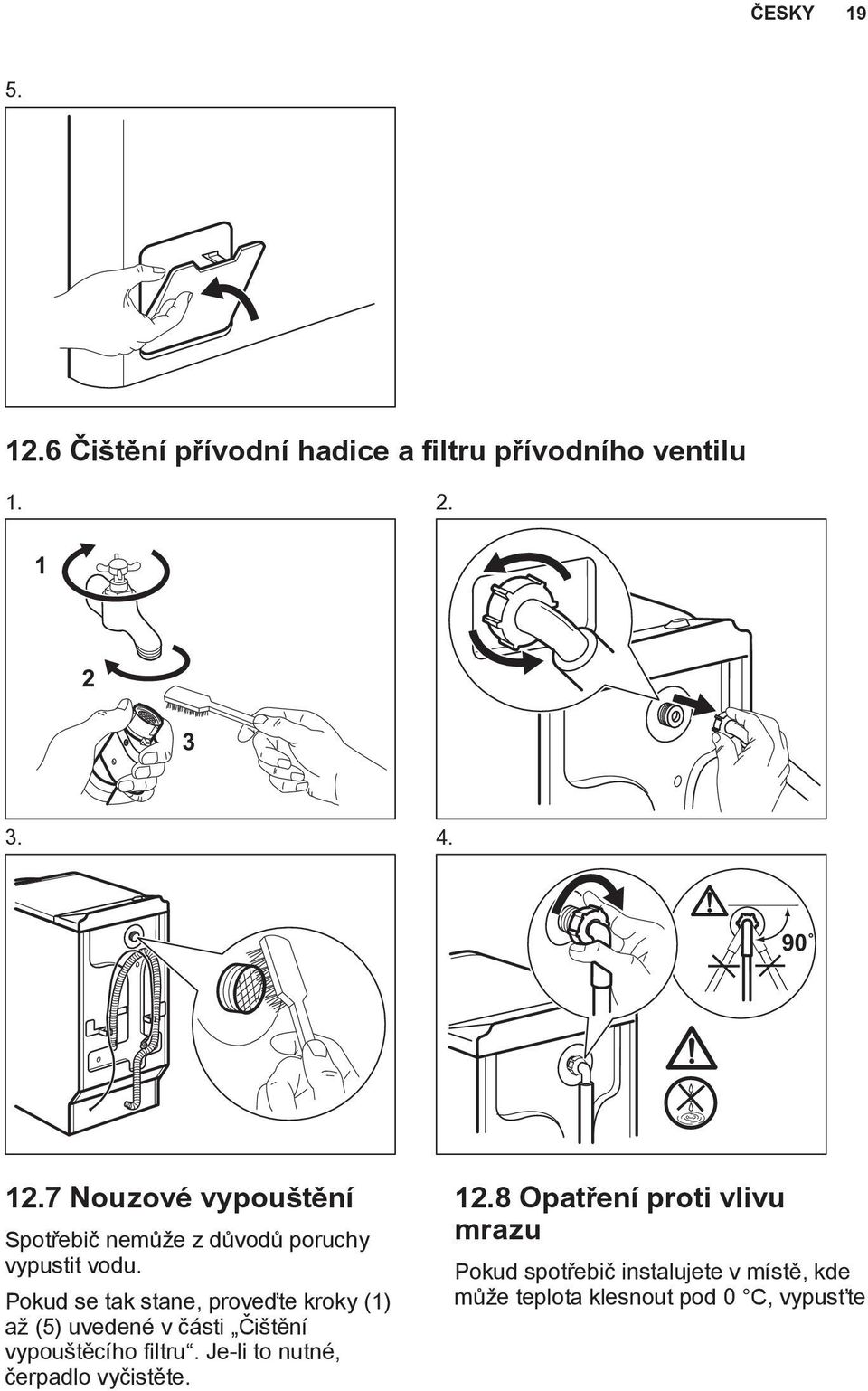 ČESKY 19

5.

12.6 Čištění přívodní hadice a filtru přívodního ventilu

1.

1

2

3

2.

3.

4.

90°

12.7 Nouzové vypouštění

Spotřebič nemůže z důvodů poruchy vypustit vodu.

Pokud se tak stane, proveďte kroky (1) až (5) uvedené v části „Čištění vypouštěcího filtru“. Je-li to nutné, čerpadlo vyčistěte.

12.8 Opatření proti vlivu mrazu

Pokud spotřebič instalujete v místě, kde může teplota klesnout pod 0 °C, vypusťte