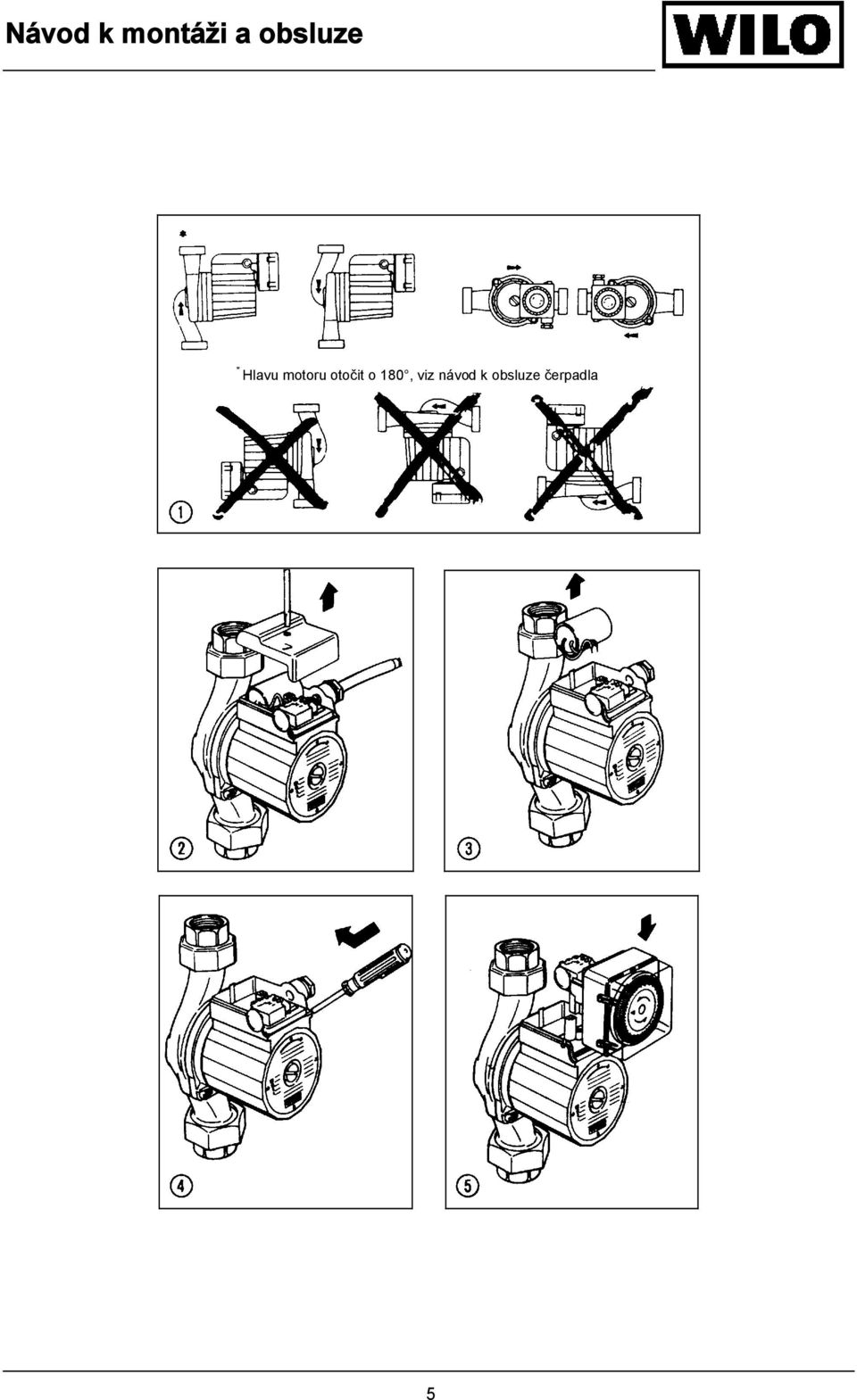 Návod k montáži a obsluze

WILO

*

* Hlavu motoru otočit o 180°, viz návod k obsluze čerpadla

1

2

3

4

5

5