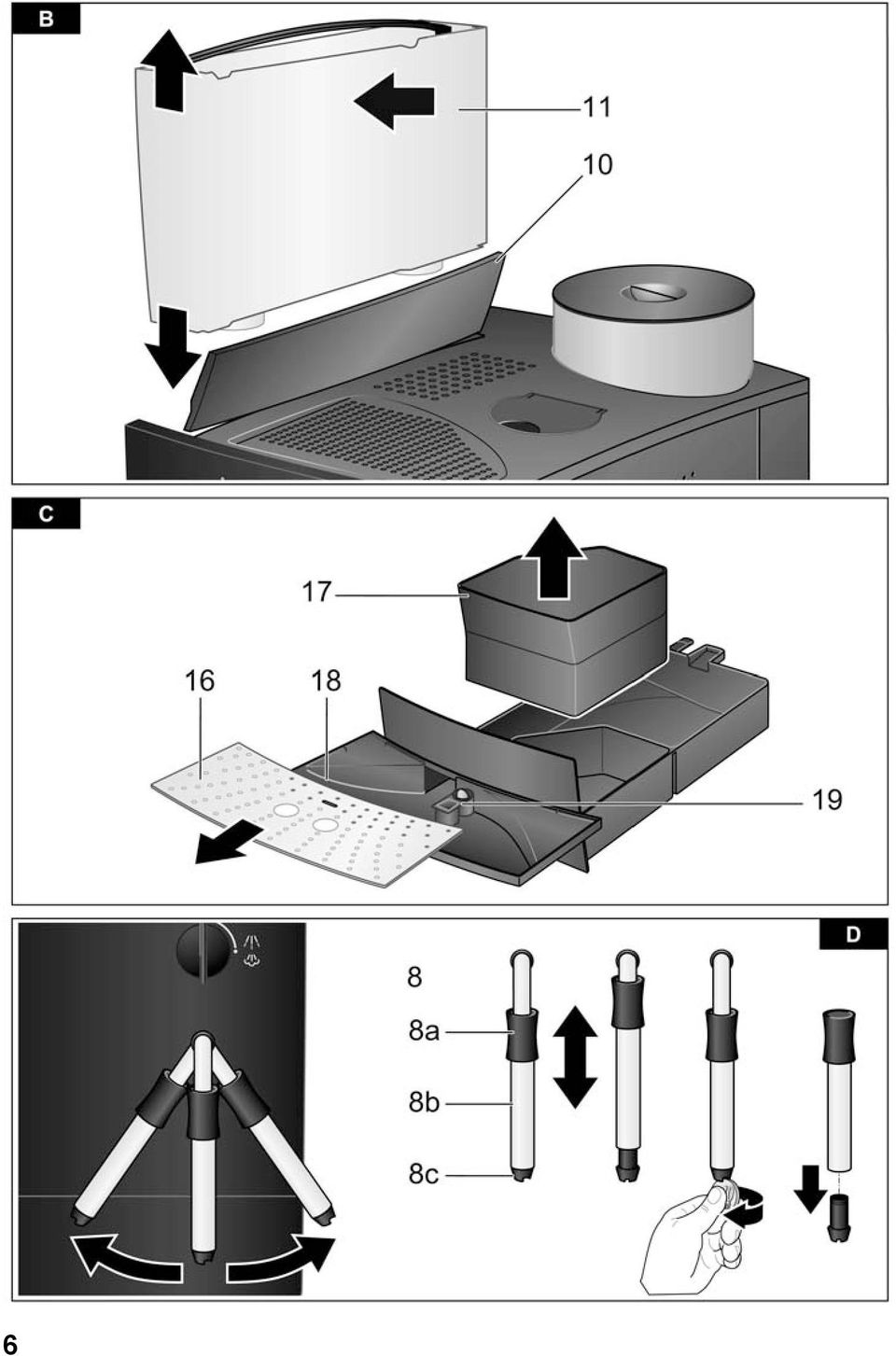 B

11

10

C

17

16

18

19

D

8

8a

8b

8c

6