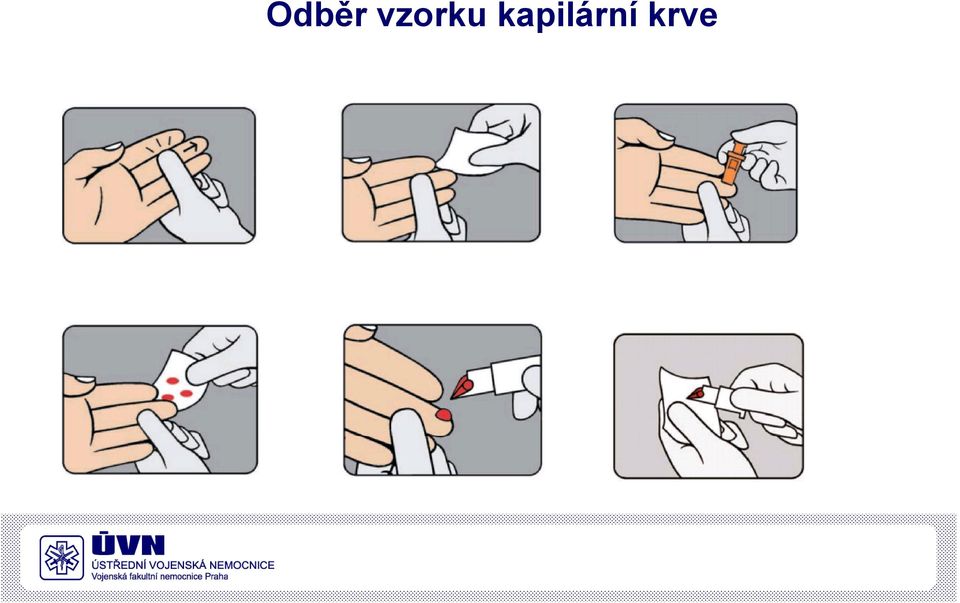 Odběr vzorku kapilární krve

ÚVN
ÚSTŘEDNÍ VOJENSKÁ NEMOCNICE
Vojenská fakultní nemocnice Praha