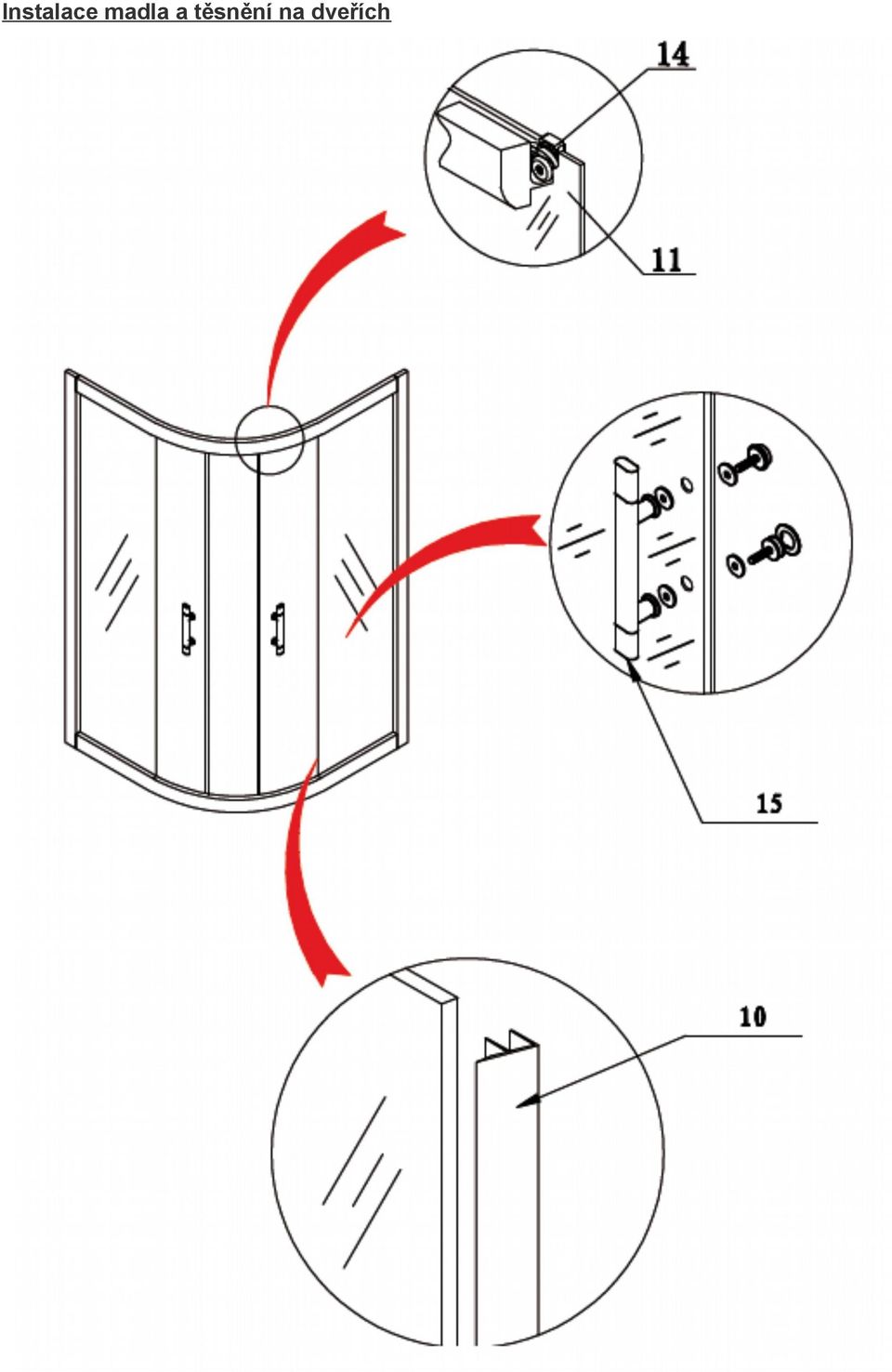 Instalace madla a těsnění na dveřích

14

11

15

10