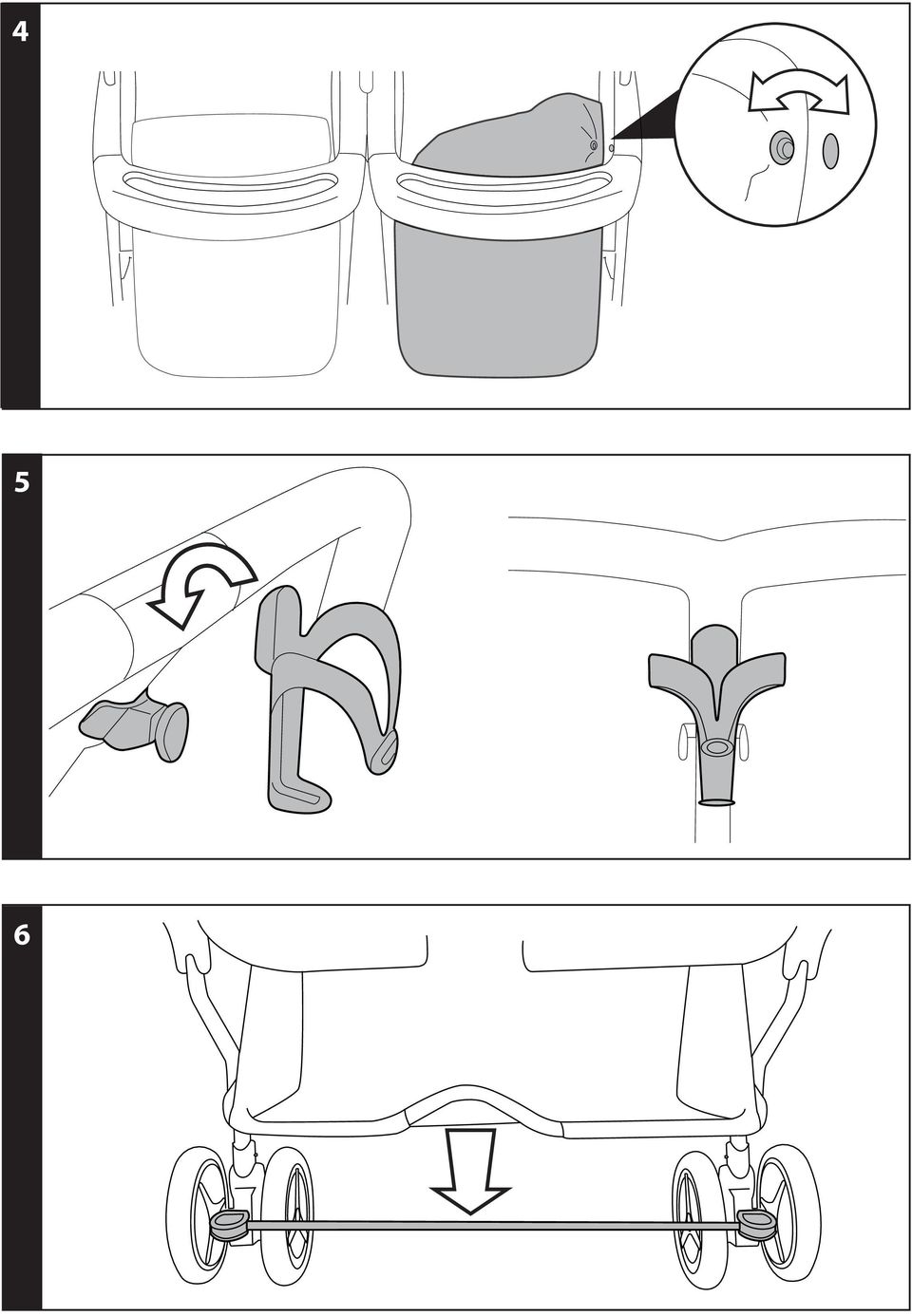 4

5

6