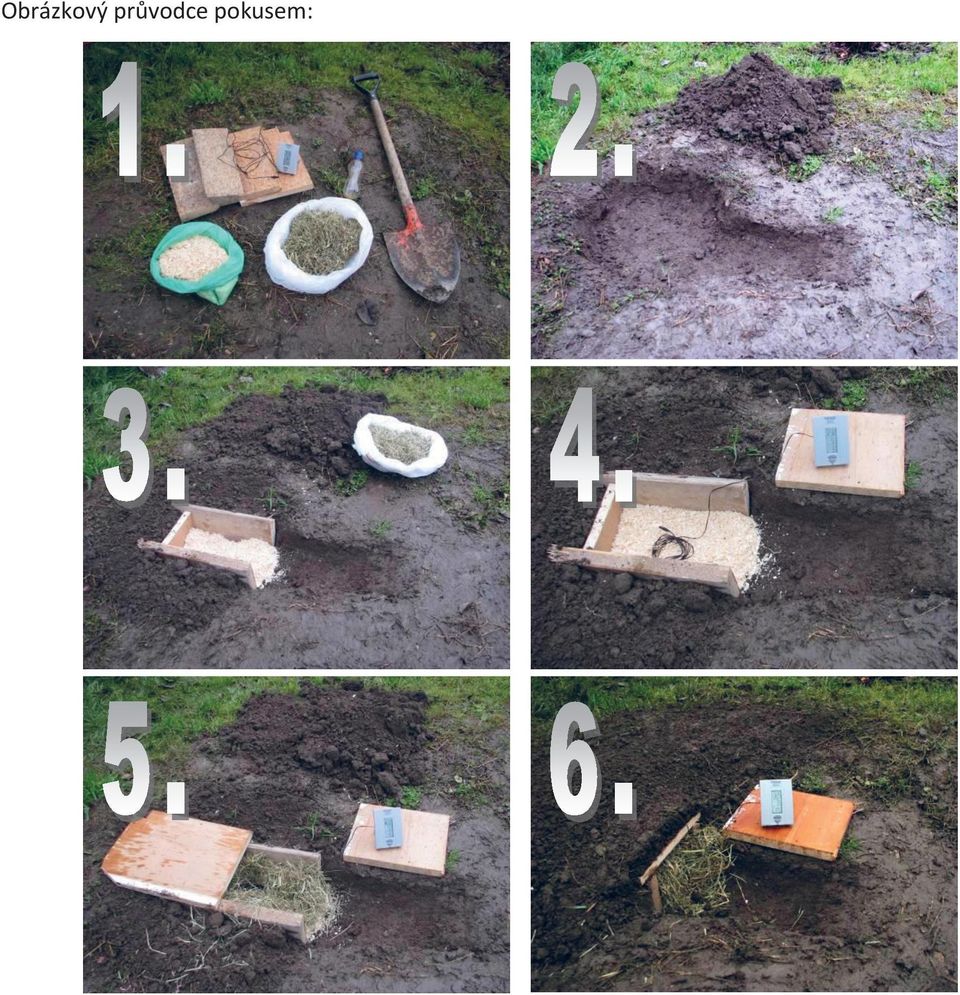 Obrázkový průvodce pokusem:

1.

2.

3.

4.

5.

6.