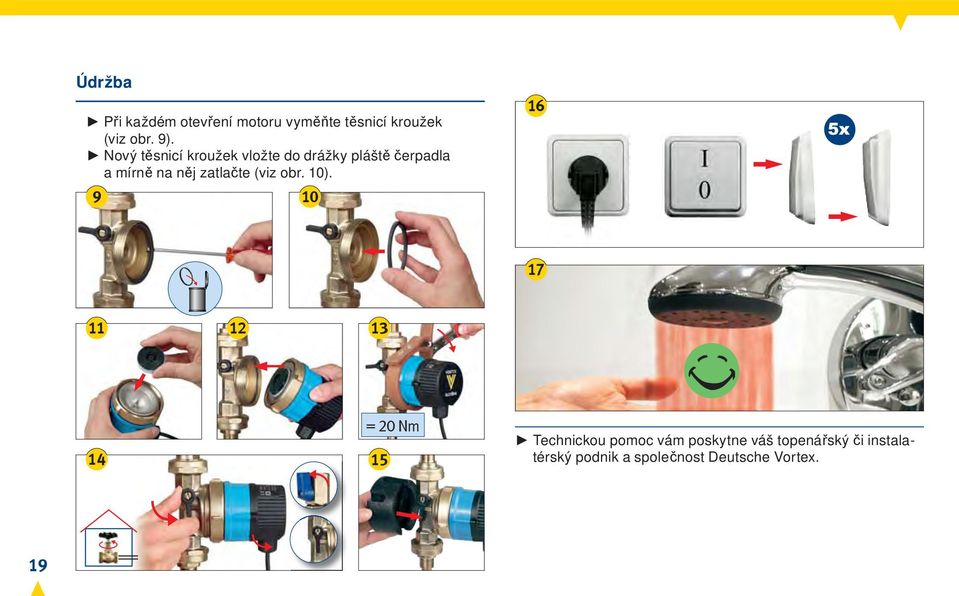 Údržba

► Při každém otevření motoru vyměňte těsnicí kroužek (viz obr. 9).
► Nový těsnicí kroužek vložte do drážky pláště čerpadla a mírně na něj zatlačte (viz obr. 10).

9

10

11

12

13

= 20 Nm

14

15

16

I
0

5x

17

► Technickou pomoc vám poskytne váš topenářský či instalatérský podnik a společnost Deutsche Vortex.

19