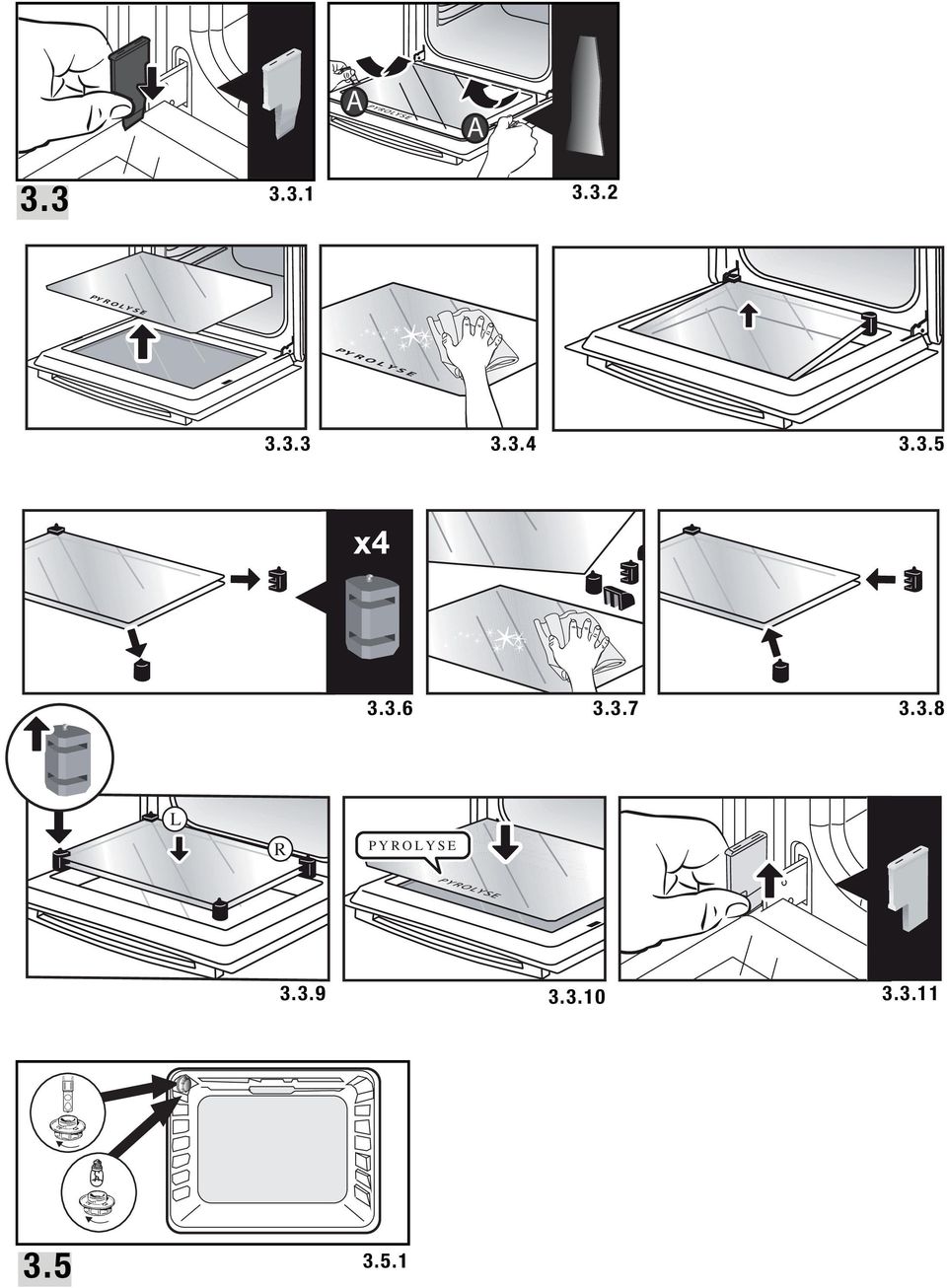 A PYROLYSE A

3.3

3.3.1

3.3.2

PYROLYSE

PYROLYSE

3.3.3

3.3.4

3.3.5

x4

3.3.6

3.3.7

3.3.8

L

R

PYROLYSE

PYROLYSE

3.3.9

3.3.10

3.3.11

3.5

3.5.1