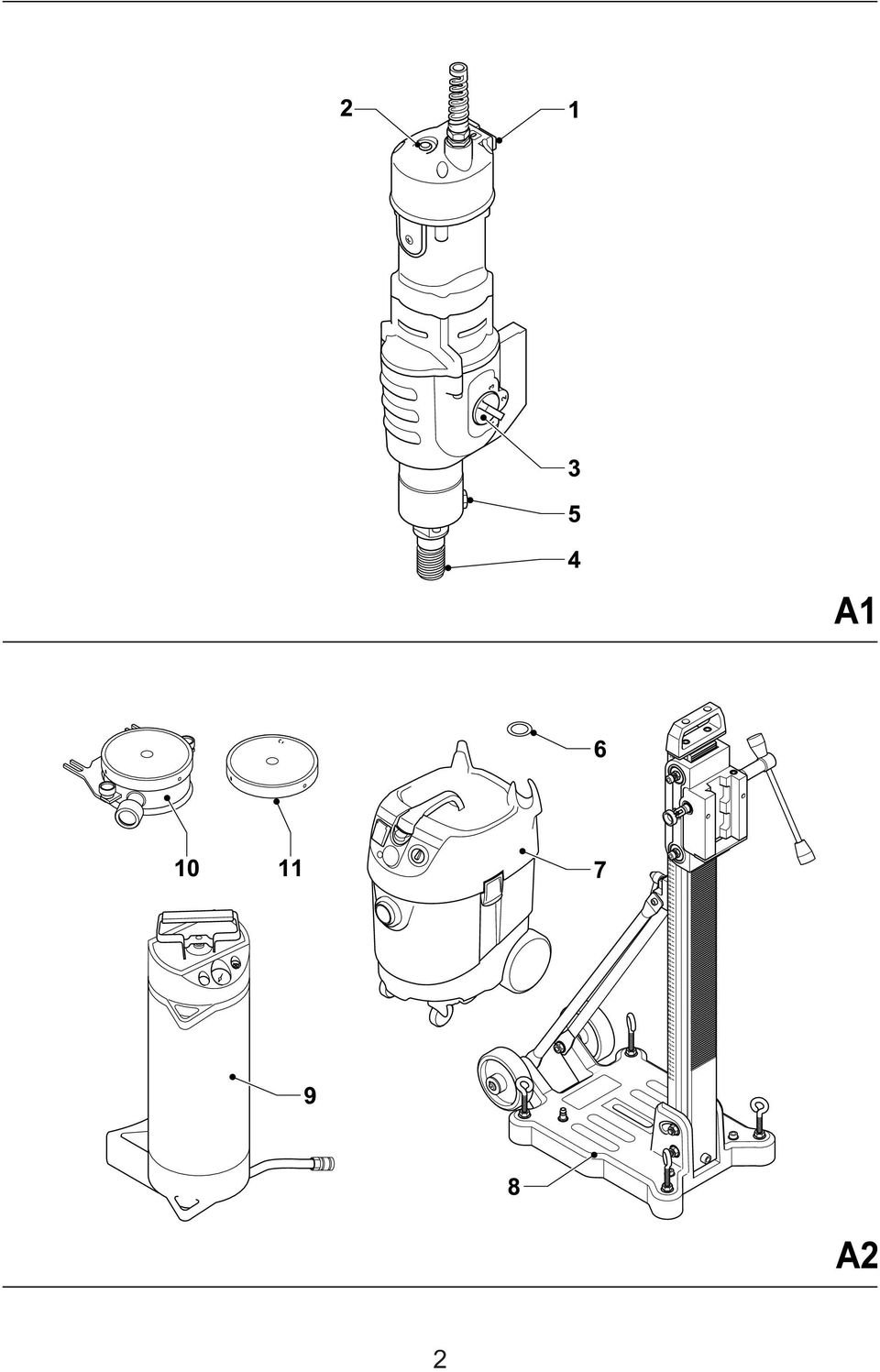 2
1
3
5
4
A1
6
10
11
7
9
8
A2
2