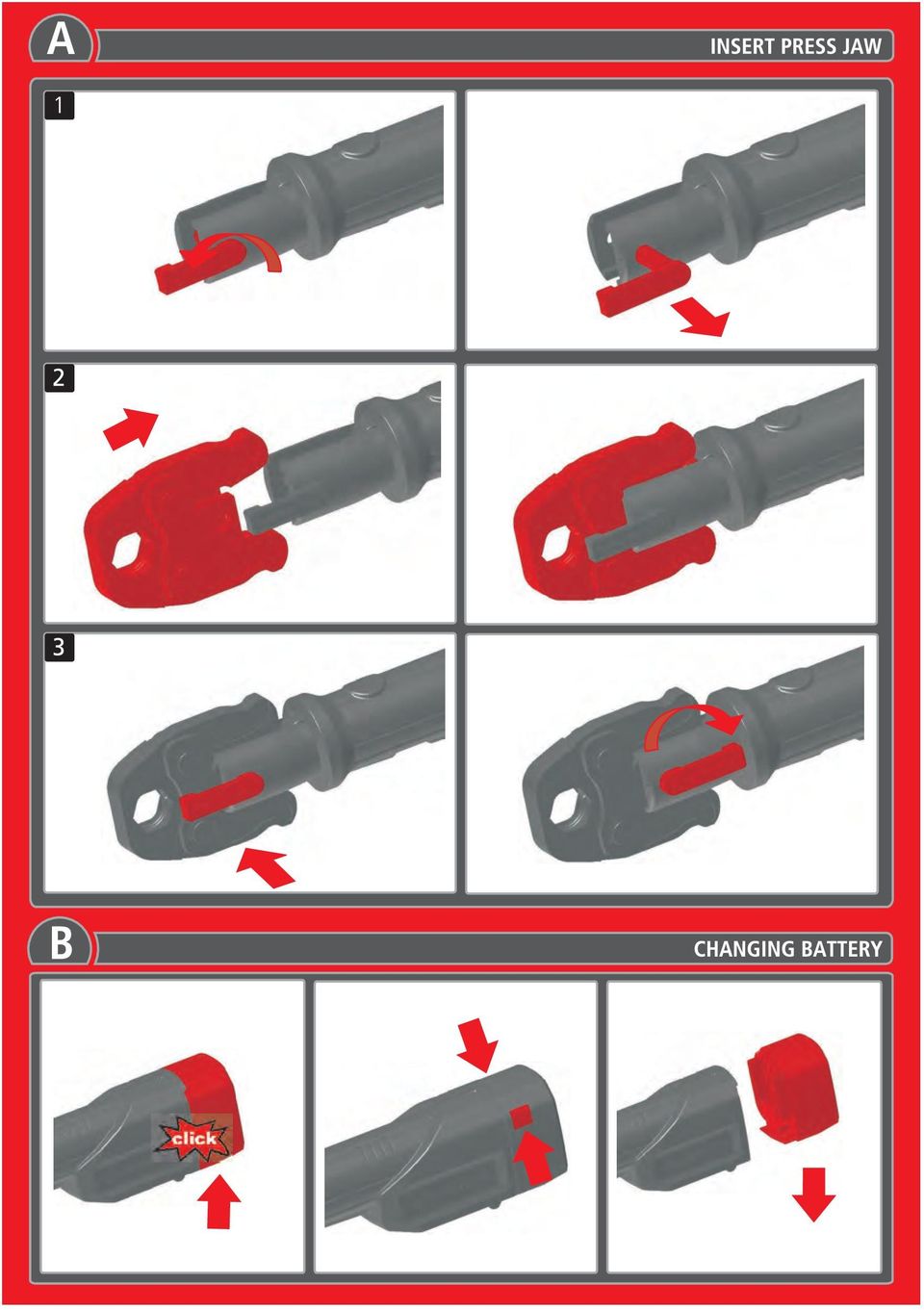 A

INSERT PRESS JAW

1

2

3

B

CHANGING BATTERY

click