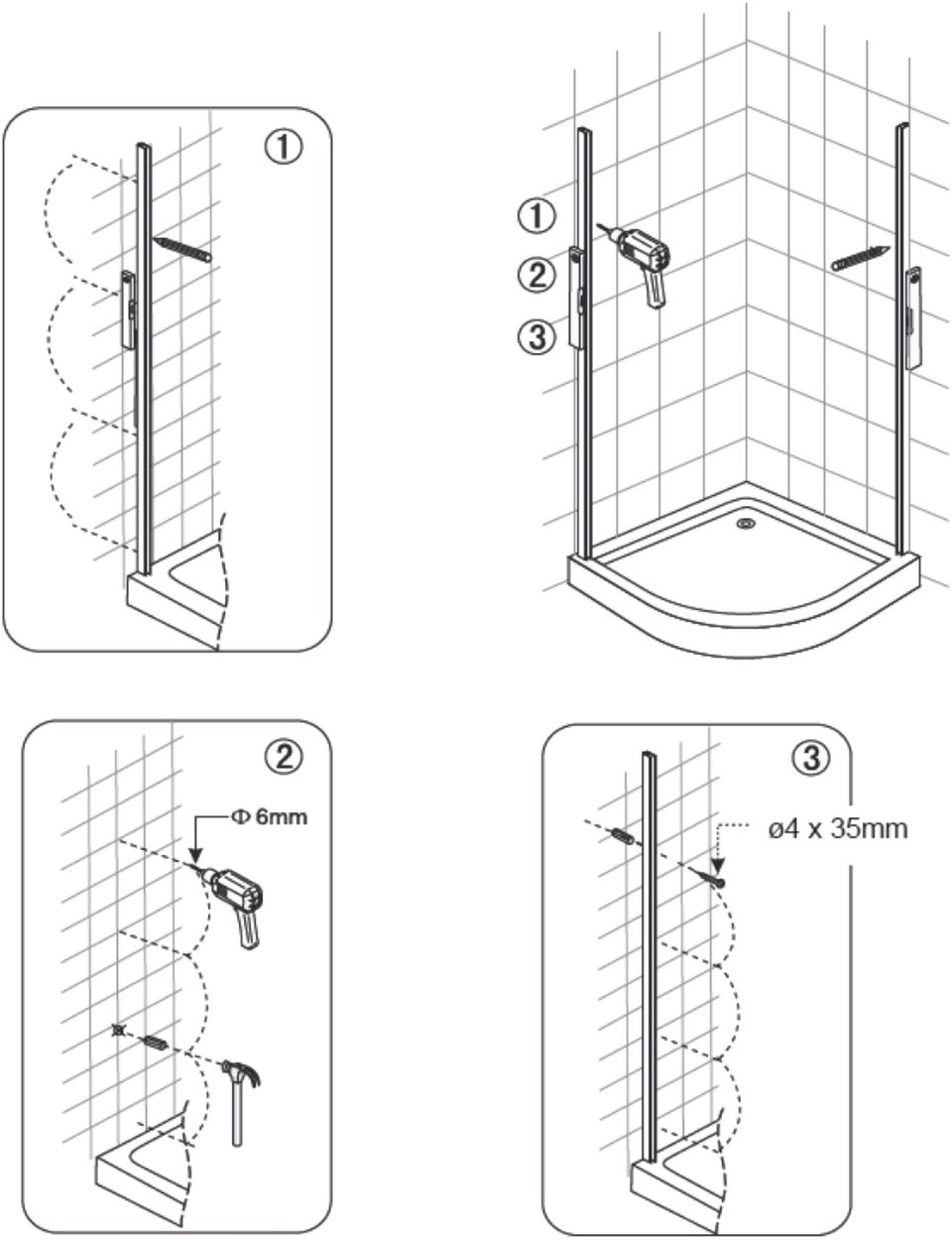 ①

①
②
③

②
Φ 6mm

③
ø4 x 35mm