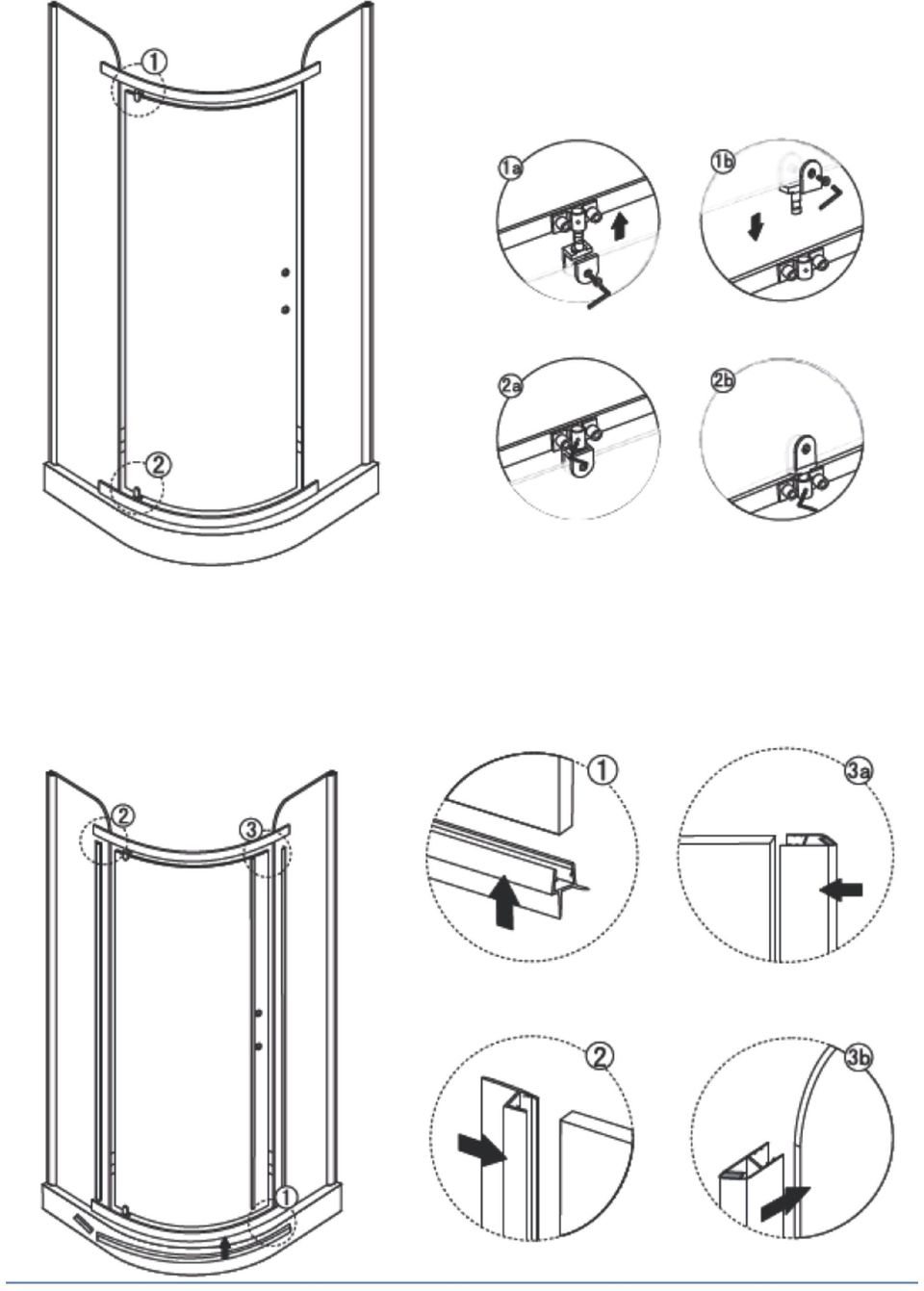 ①

②

1a

1b

2a

2b

②

③

①

①

3a

②

3b